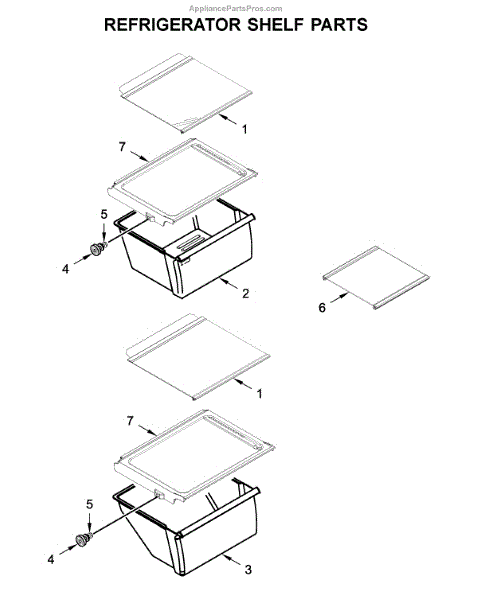 AppliancePartsPros.com
REFRIGERATOR SHELF PARTS

1
7
5
4
2
6
1
7
5
4
3