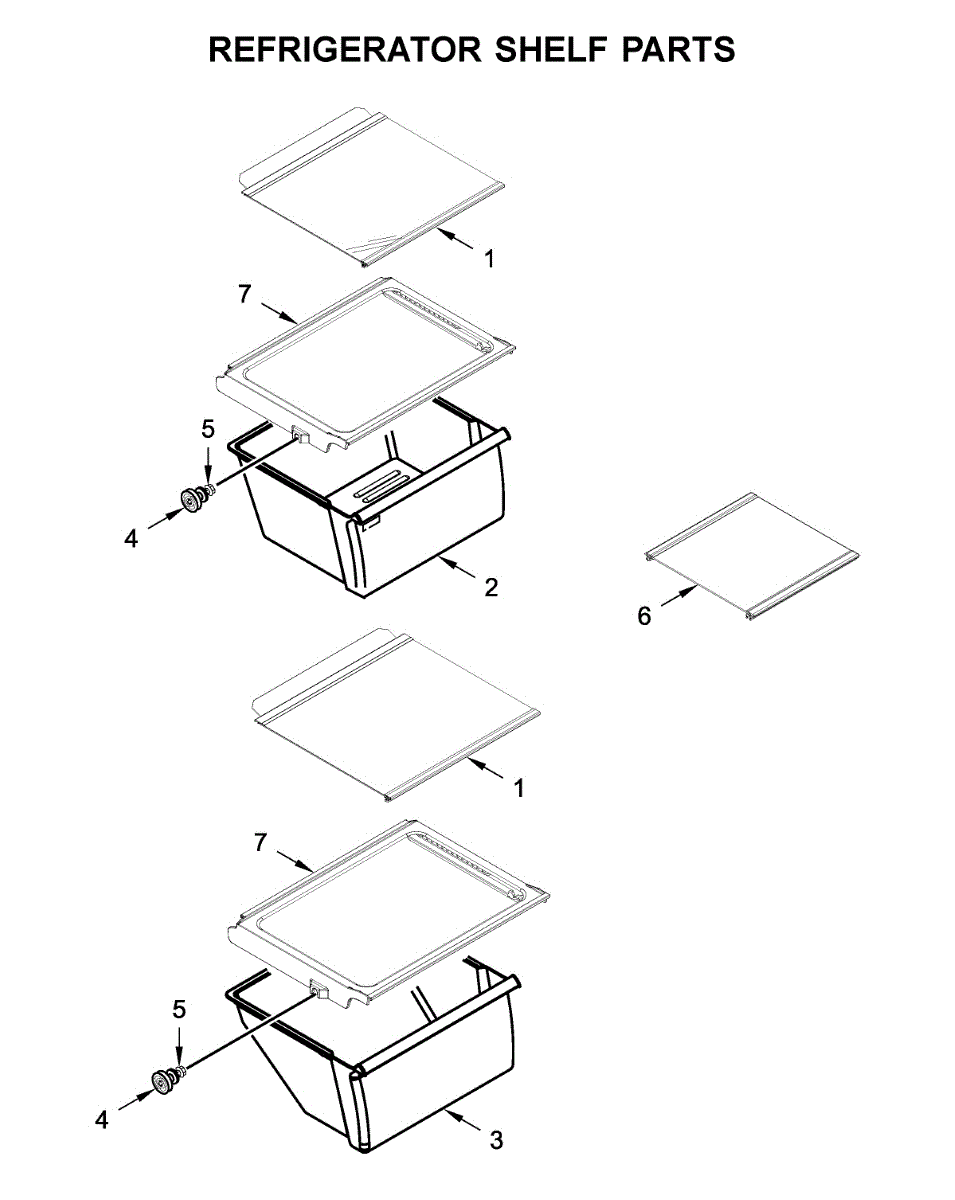 REFRIGERATOR SHELF PARTS

1

7

5

4

2

6

1

7

5

4

3