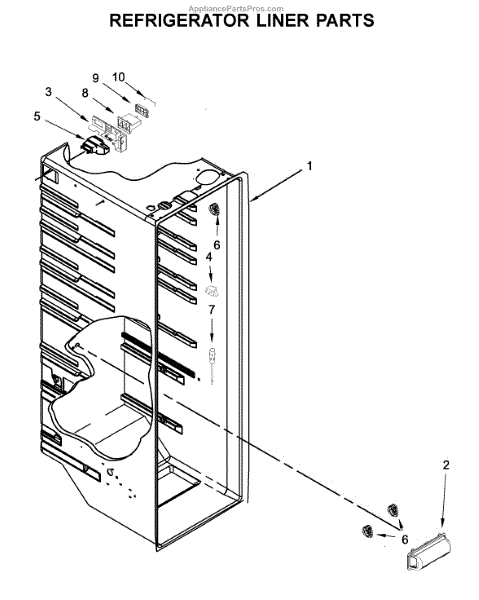 AppliancePartsPros.com
REFRIGERATOR LINER PARTS

9
10
3
8
5
1
6
4
7
2
6