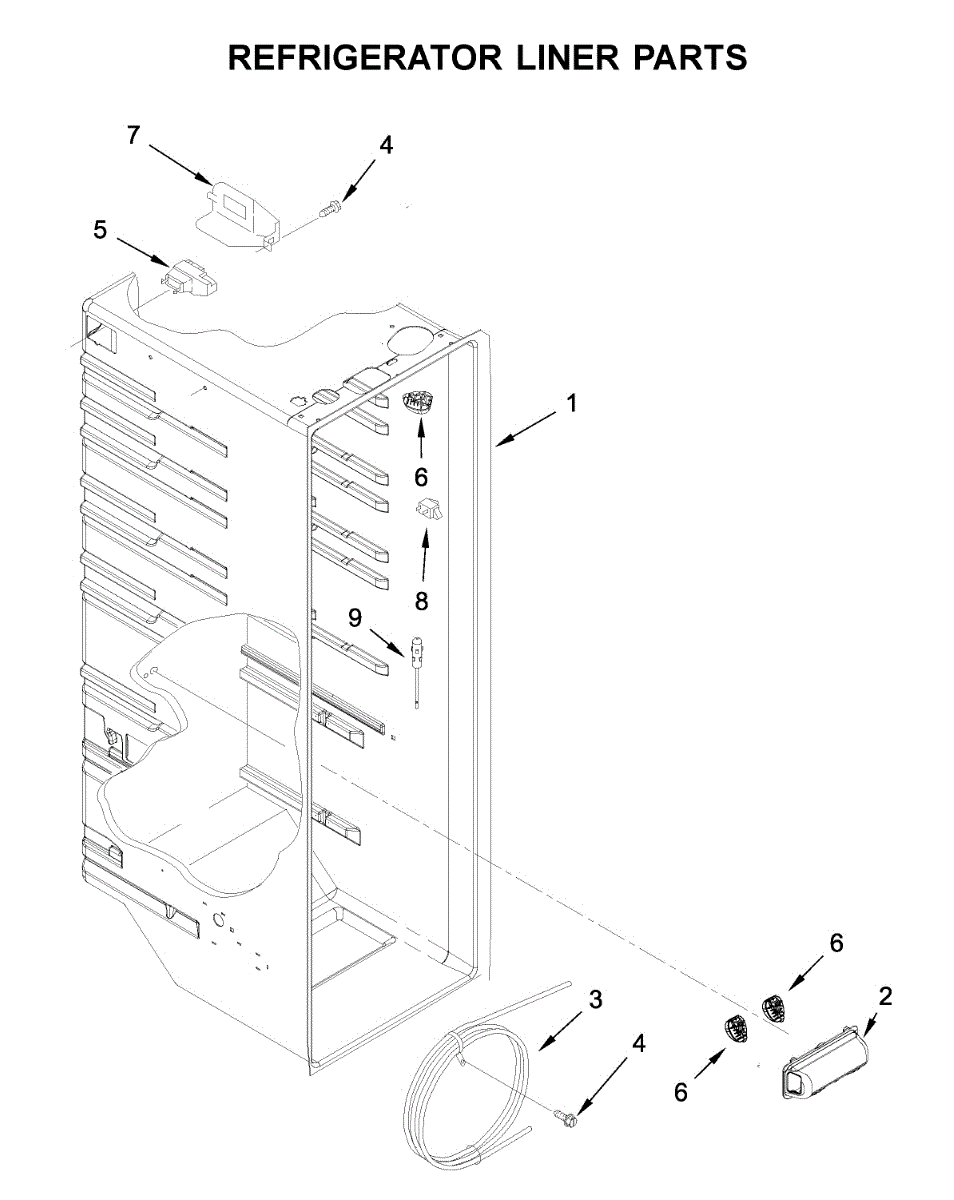 REFRIGERATOR LINER PARTS

7
4
5
1
6
8
9
6
2
3
4
6