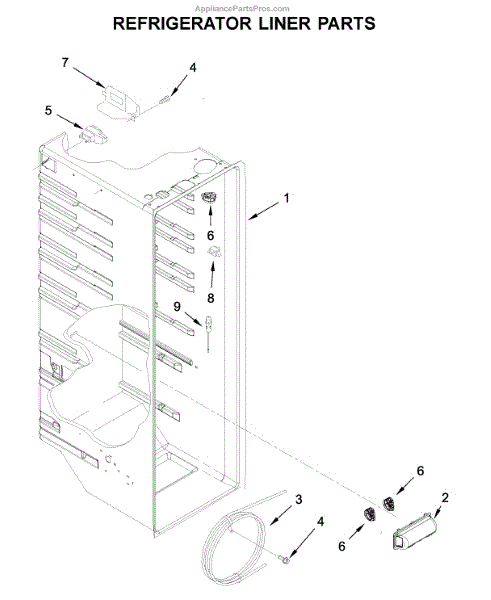 AppliancePartsPros.com

REFRIGERATOR LINER PARTS

7
4
5
1
6
8
9
6
2
3
4
6