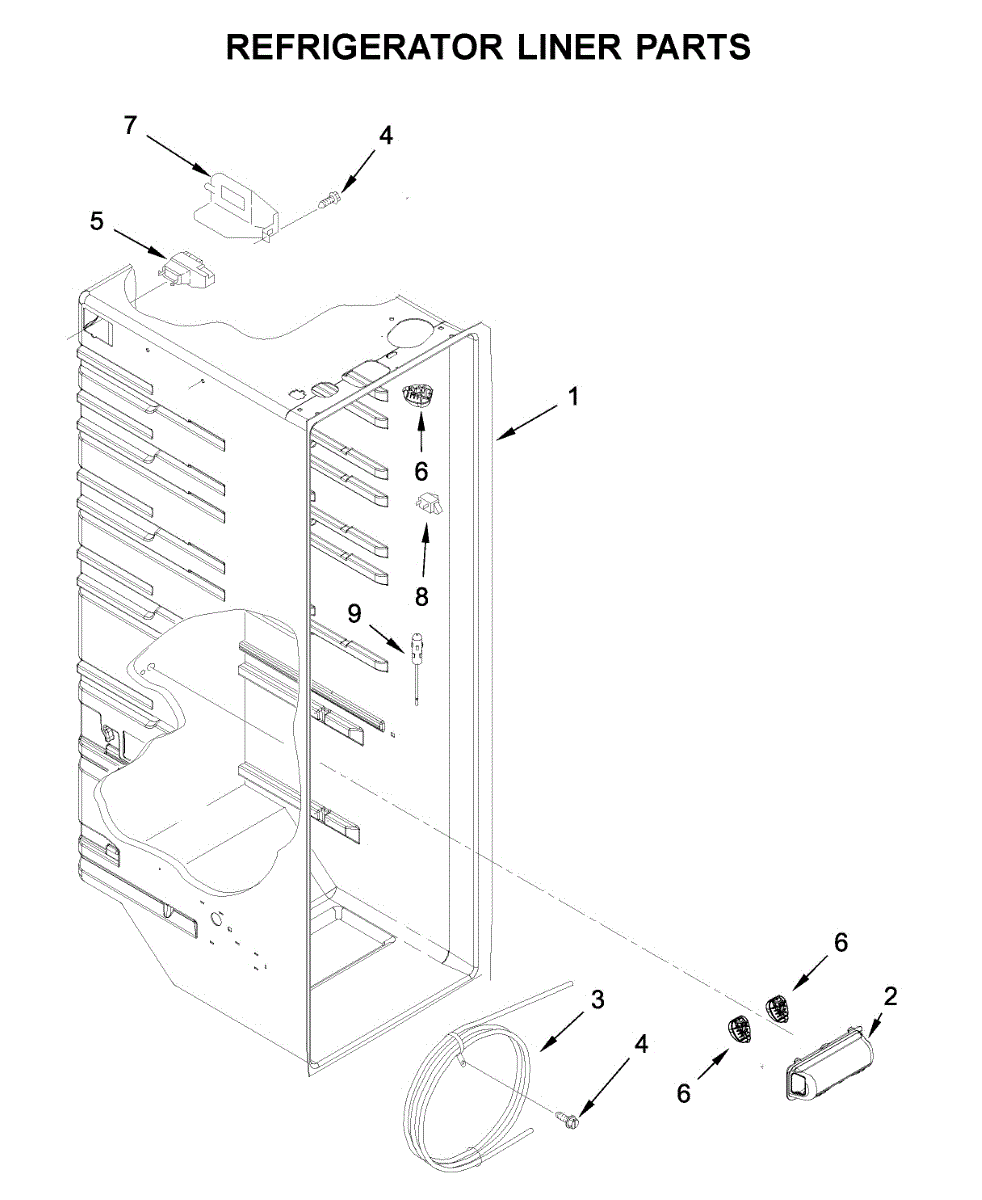 REFRIGERATOR LINER PARTS

7
4
5
1
6
8
9
6
2
3
4
6