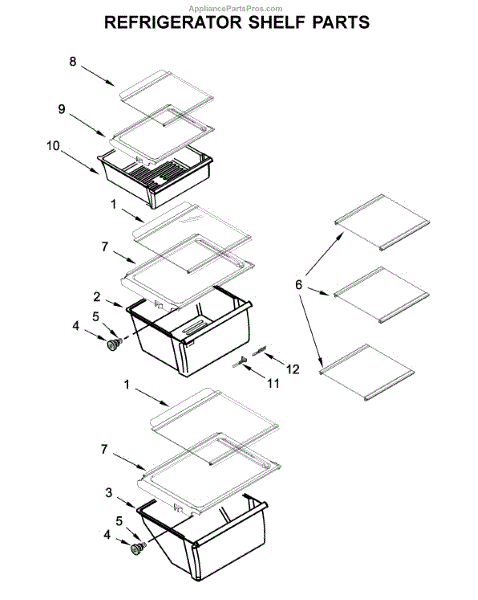 AppliancePartsPros.com
REFRIGERATOR SHELF PARTS

8
9
10
1
7
2
5
4
6
12
11
1
7
3
5
4