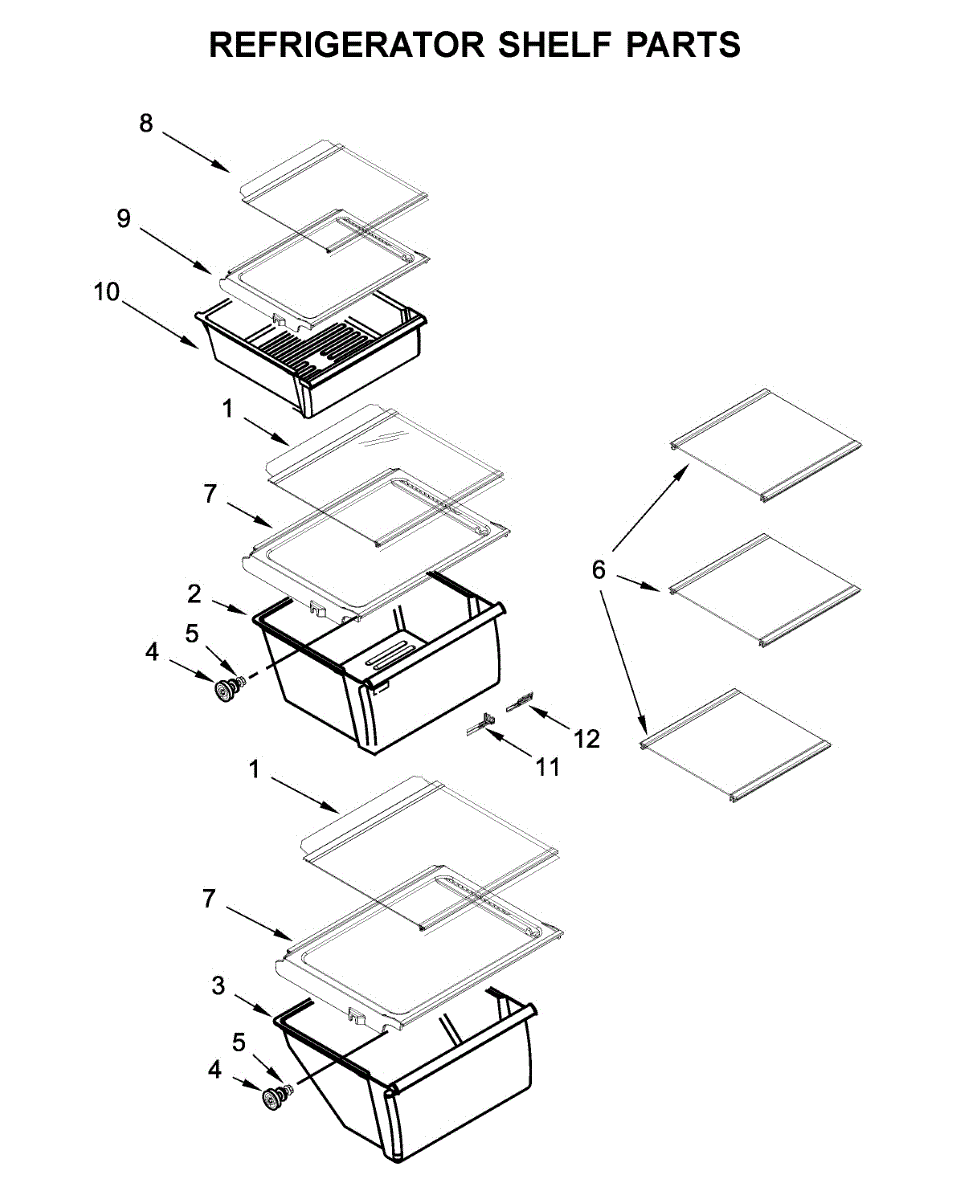 REFRIGERATOR SHELF PARTS

8

9

10

1

7

2

5

4

6

12

11

1

7

3

5

4