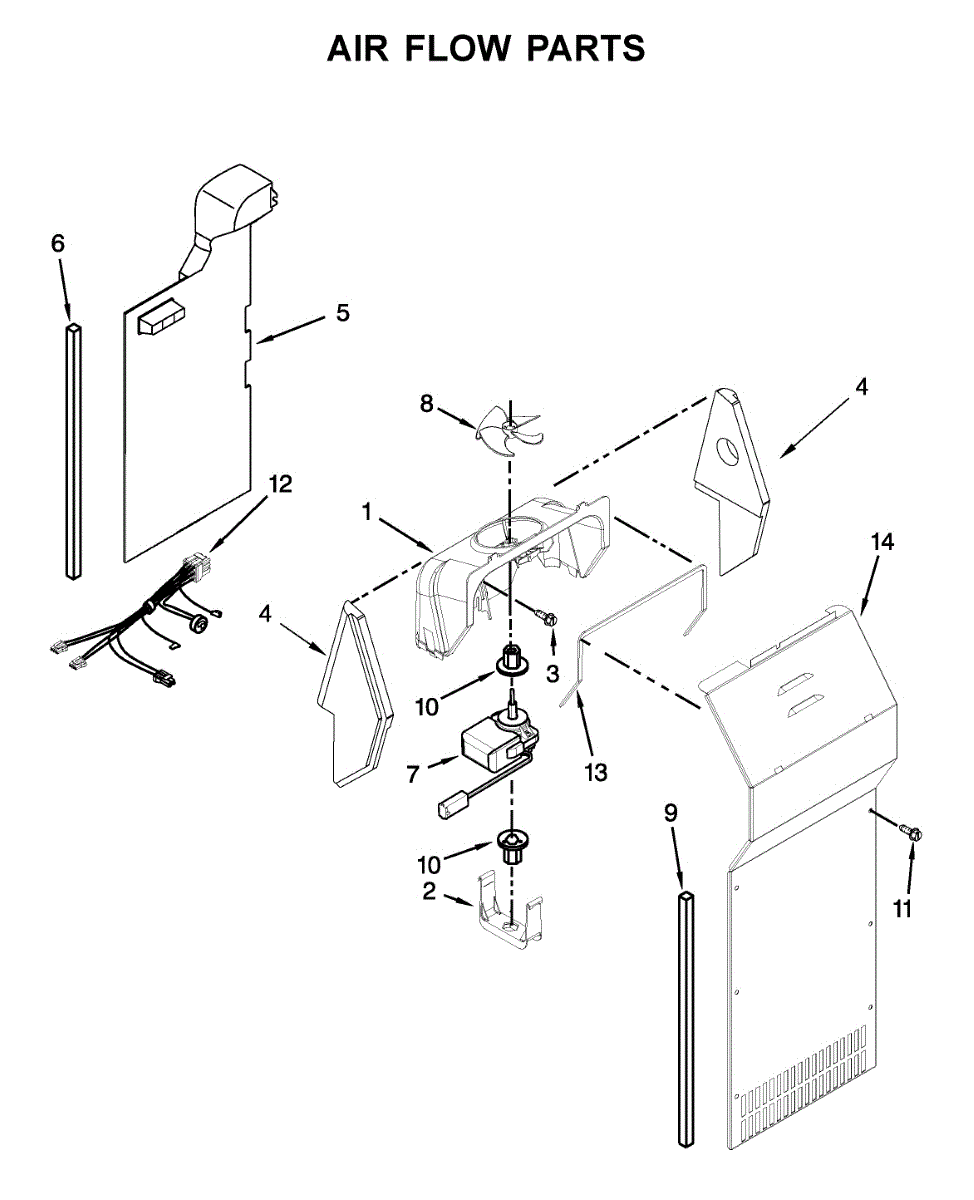 AIR FLOW PARTS

6
5
8
4
12
1
14
4
3
10
13
7
9
10
2
11