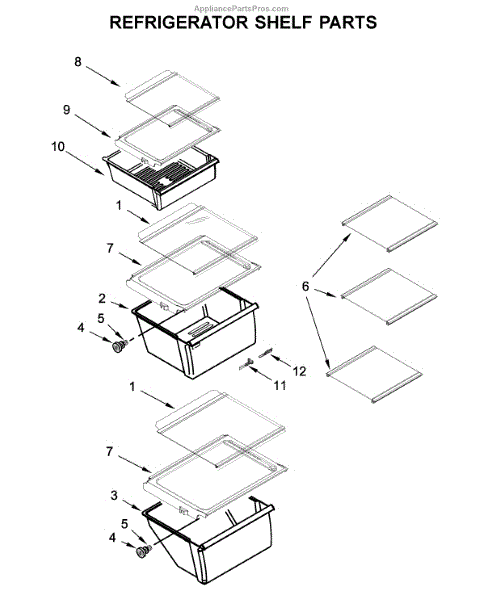 AppliancePartsPros.com
REFRIGERATOR SHELF PARTS

8
9
10
1
7
2
5
4
6
12
11
1
7
3
5
4