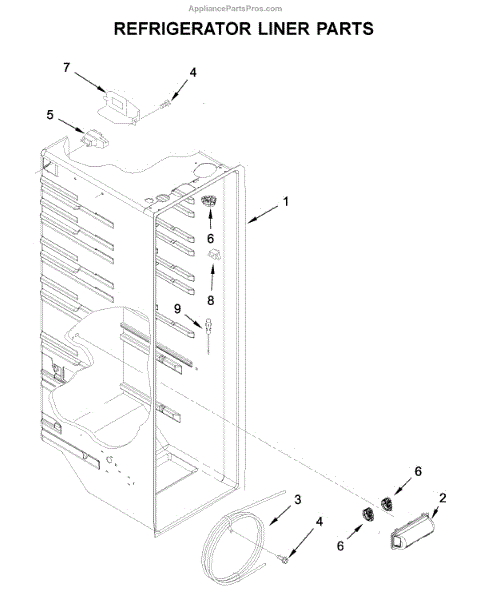 AppliancePartsPros.com

REFRIGERATOR LINER PARTS

7
4
5
1
6
8
9
6
2
3
4
6