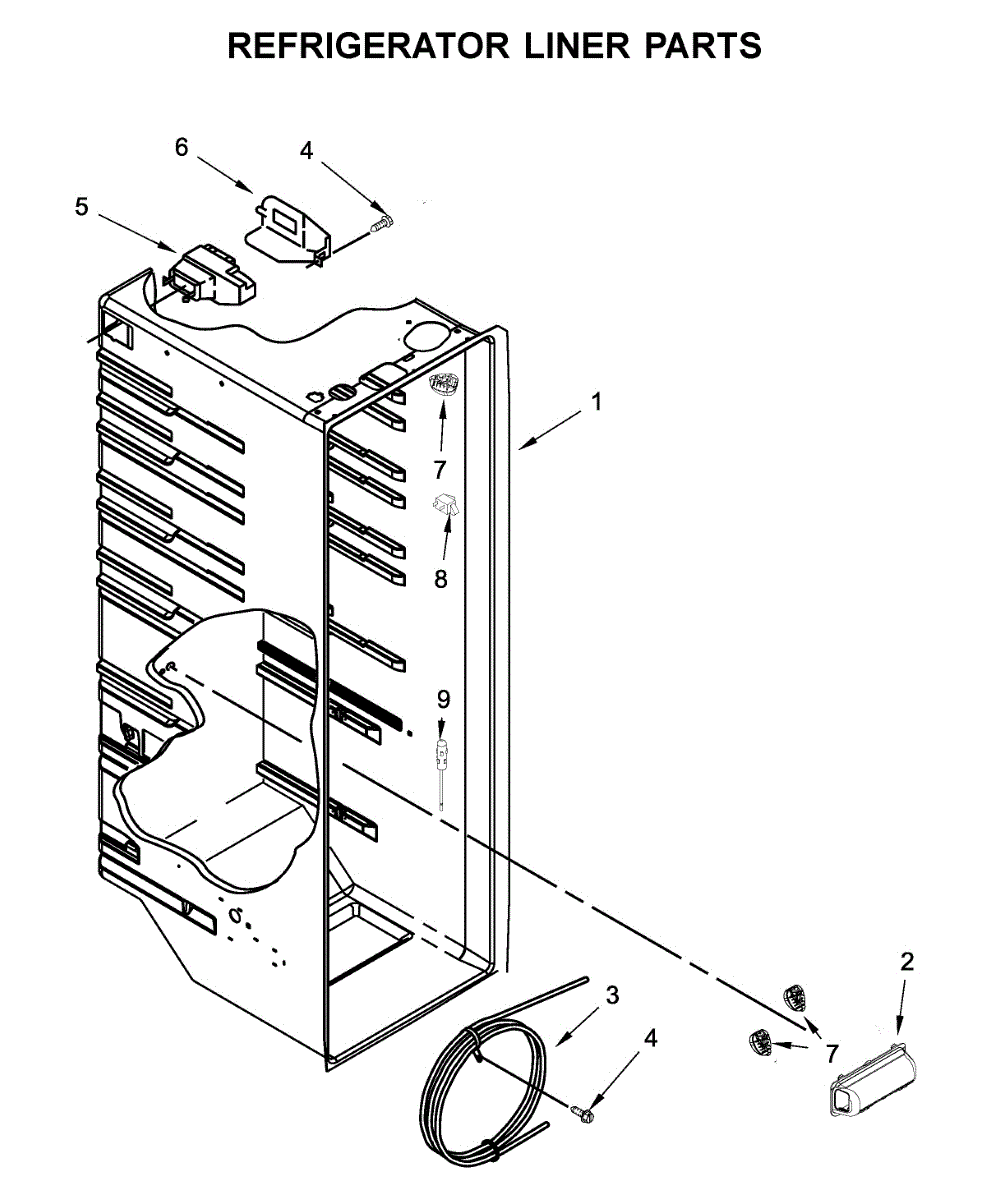 REFRIGERATOR LINER PARTS

6
4
5
1
7
8
9
2
3
4
7