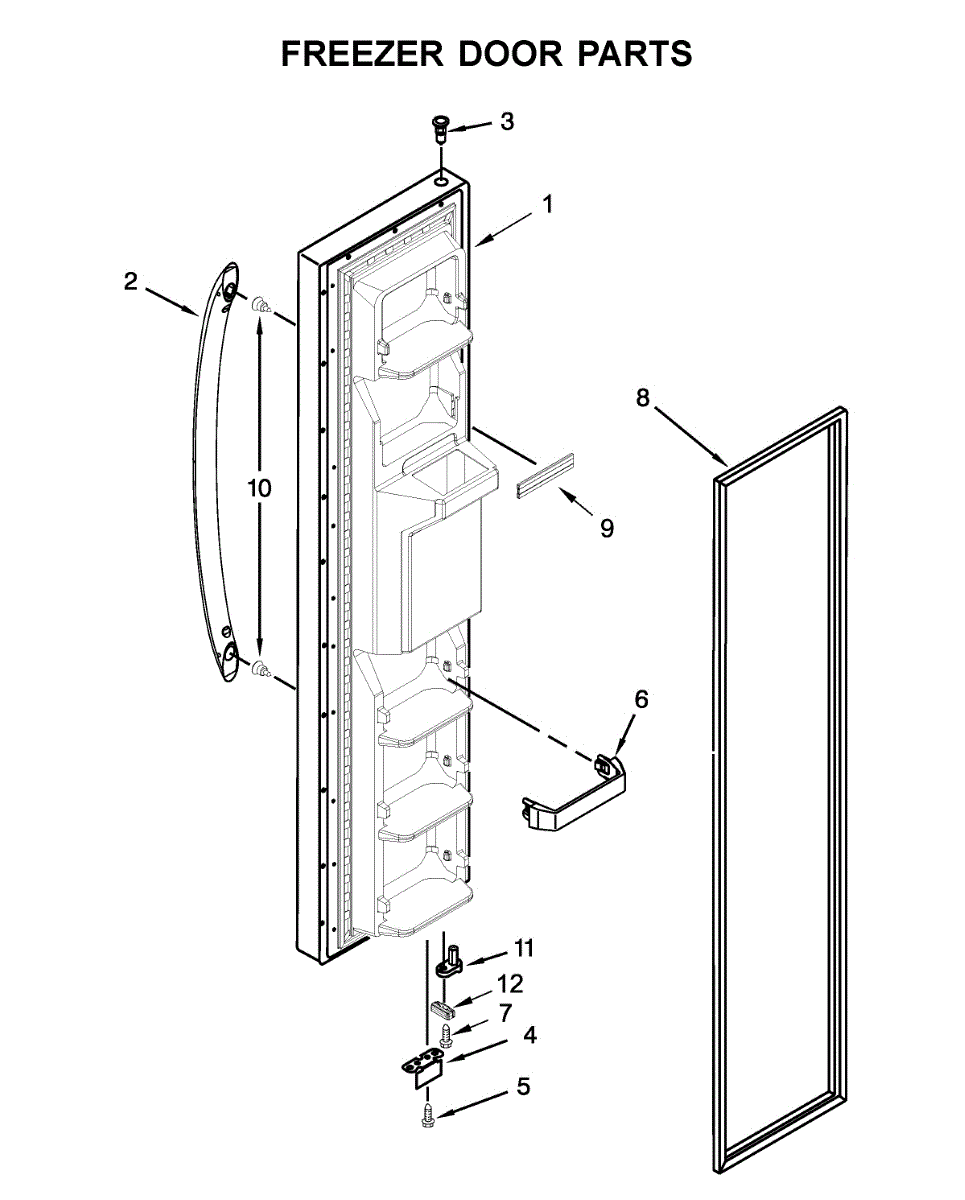 FREEZER DOOR PARTS

3
1
2
8
10
9
6
11
12
7
4
5