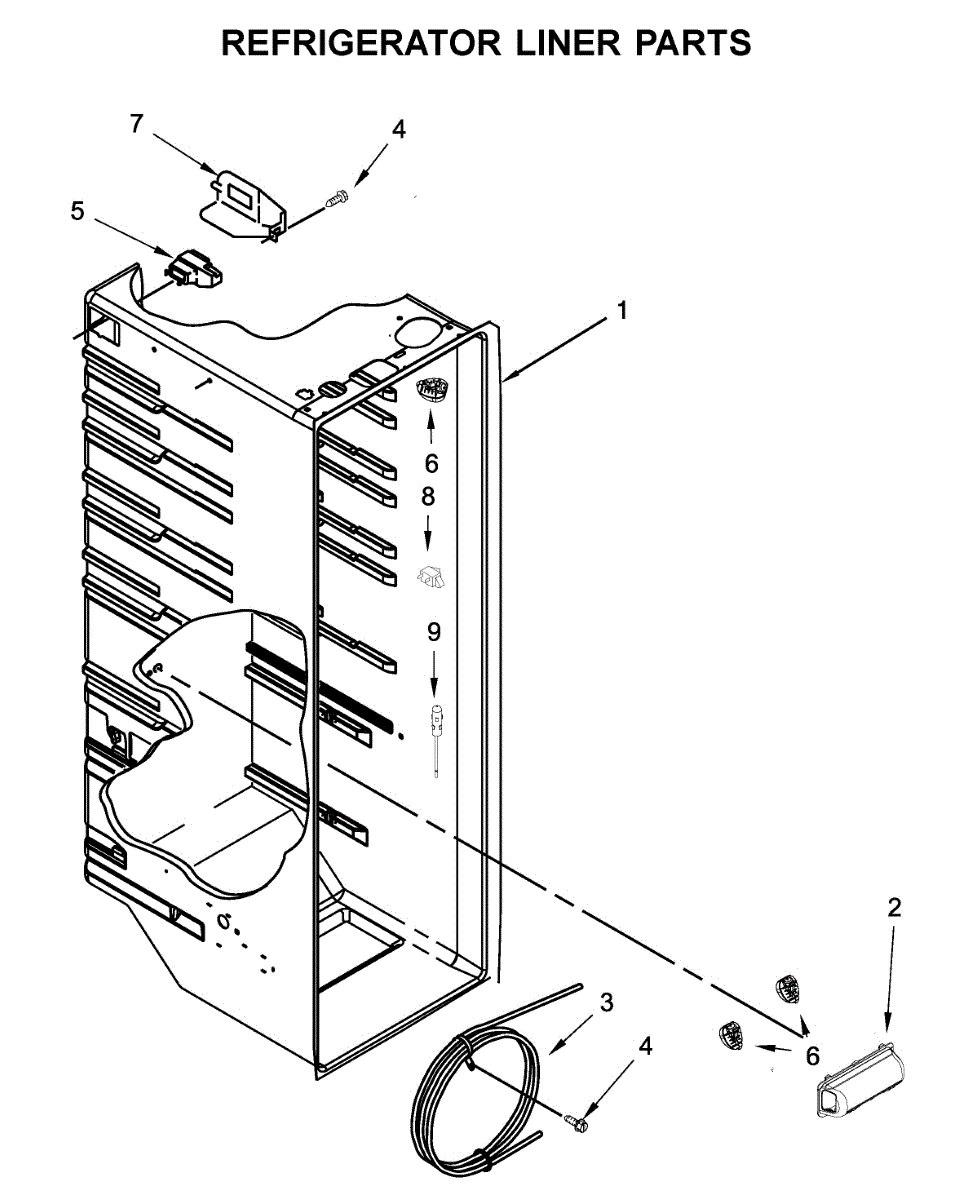 REFRIGERATOR LINER PARTS

7
4
5
1
6
8
9
2
3
4
6