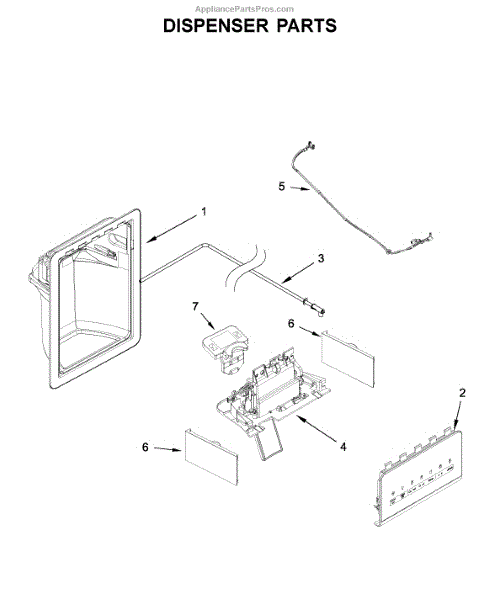 AppliancePartsPros.com
DISPENSER PARTS

5

1

3

7

6

2

4

6