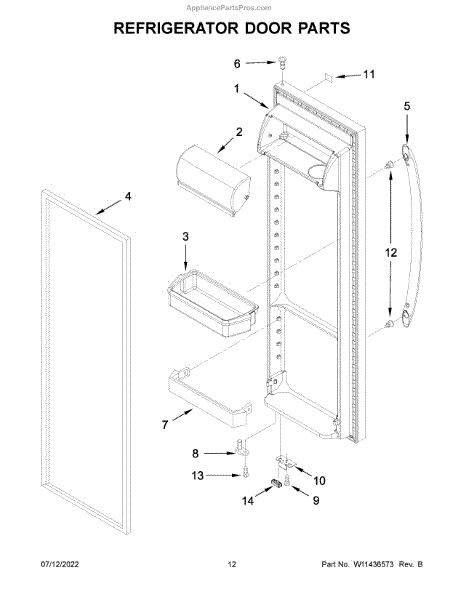 AppliancePartsPros.com

REFRIGERATOR DOOR PARTS

6
11
1
5
2
4
3
12
7
8
13
10
14
9

07/12/2022
12
Part No. W11436573 Rev. B