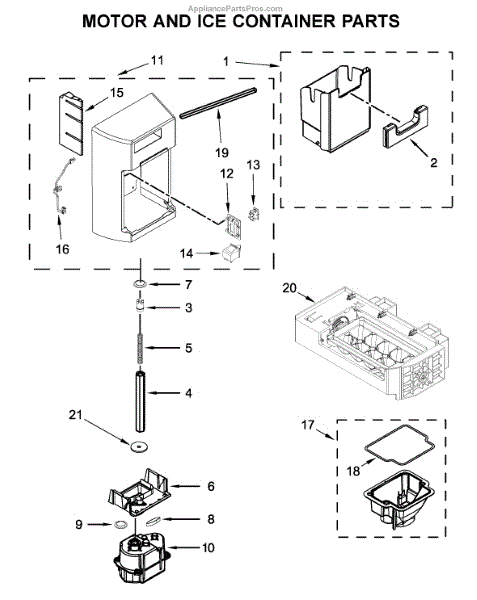 AppliancePartsPros.com
MOTOR AND ICE CONTAINER PARTS

11
1
15
19
2
12
13
16
14
7
3
20
5
4
21
17
18
6
9
8
10