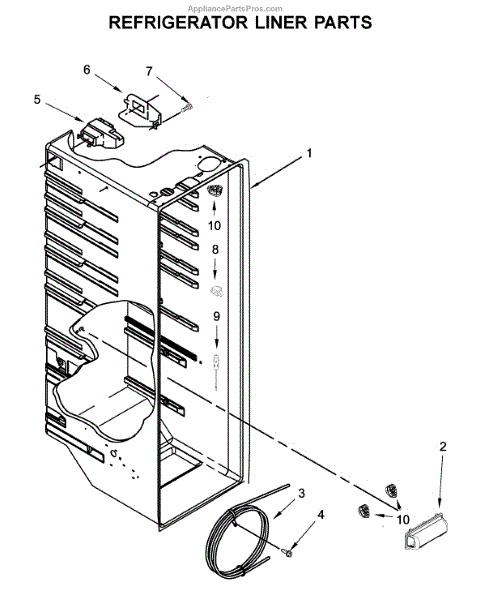 AppliancePartsPros.com
REFRIGERATOR LINER PARTS

6
7
5
1
10
8
9
2
3
4
10