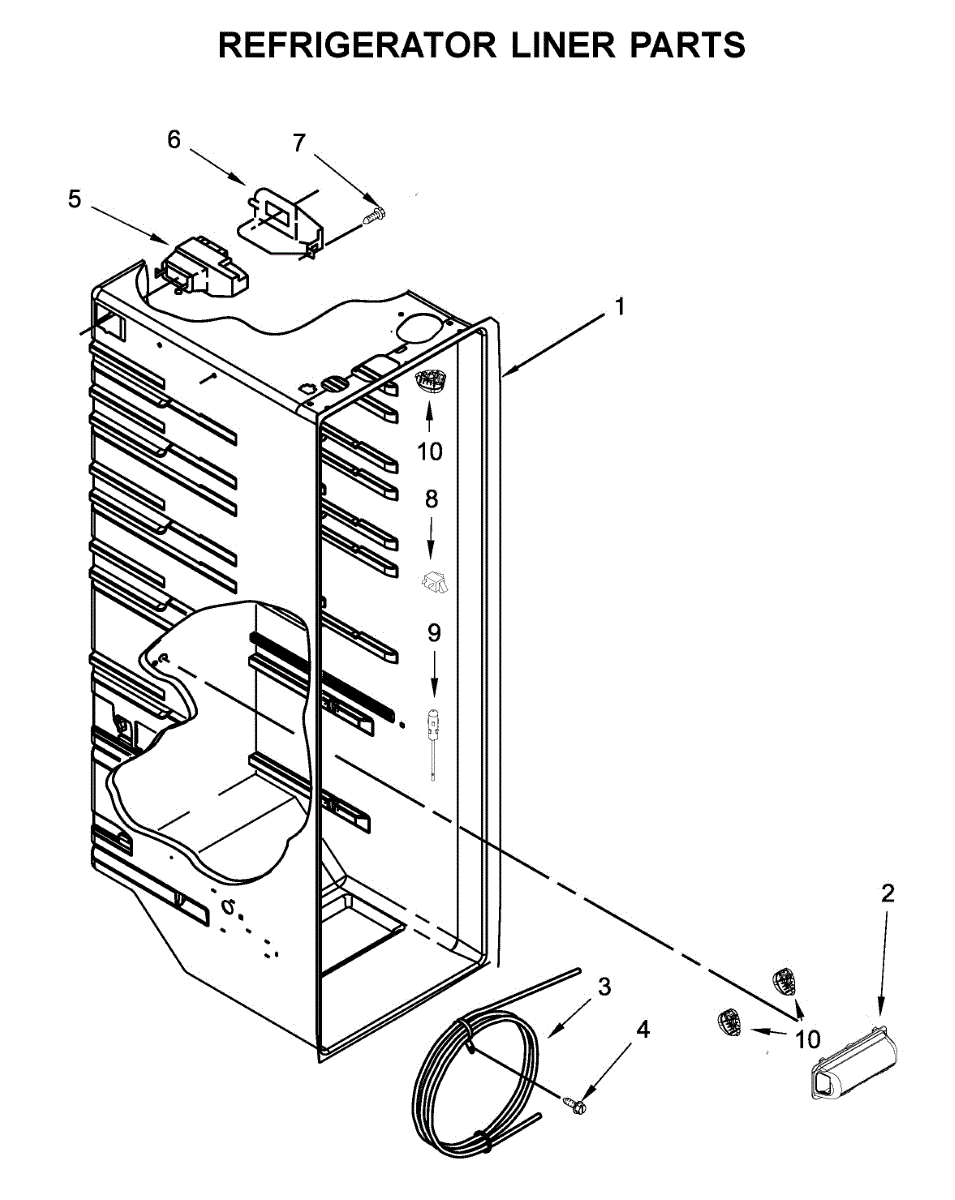 REFRIGERATOR LINER PARTS

6
7
5
1
10
8
9
2
3
4
10