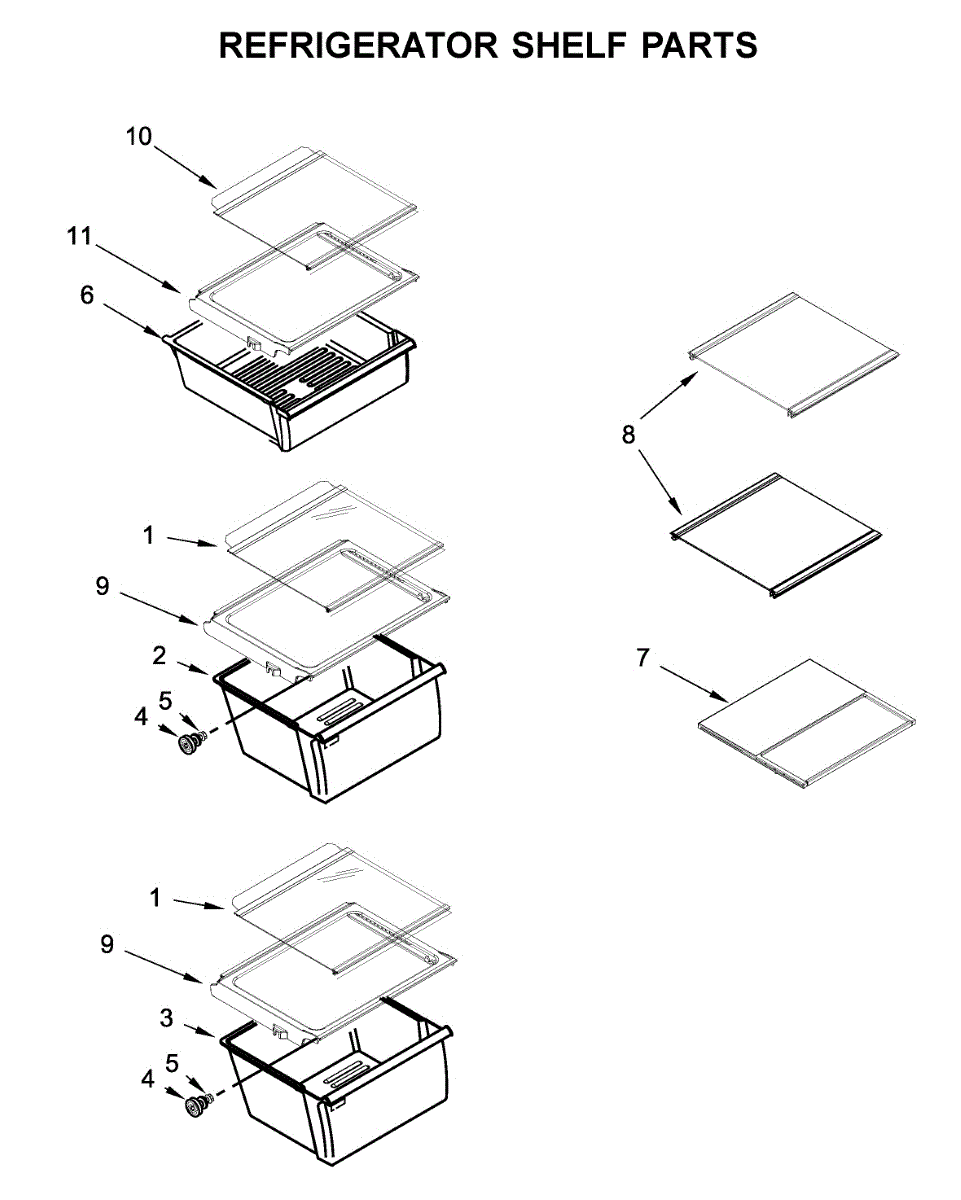 REFRIGERATOR SHELF PARTS

10
11
6
8
1
9
2
5
4
7
1
9
3
5
4