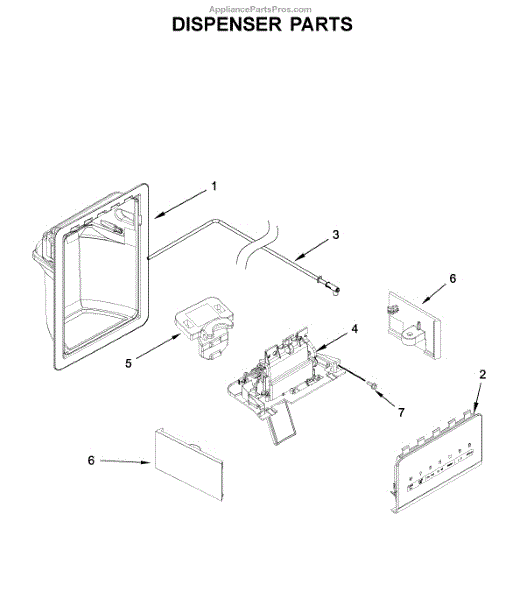 AppliancePartsPros.com
DISPENSER PARTS

1
3
6
5
4
2
7
6