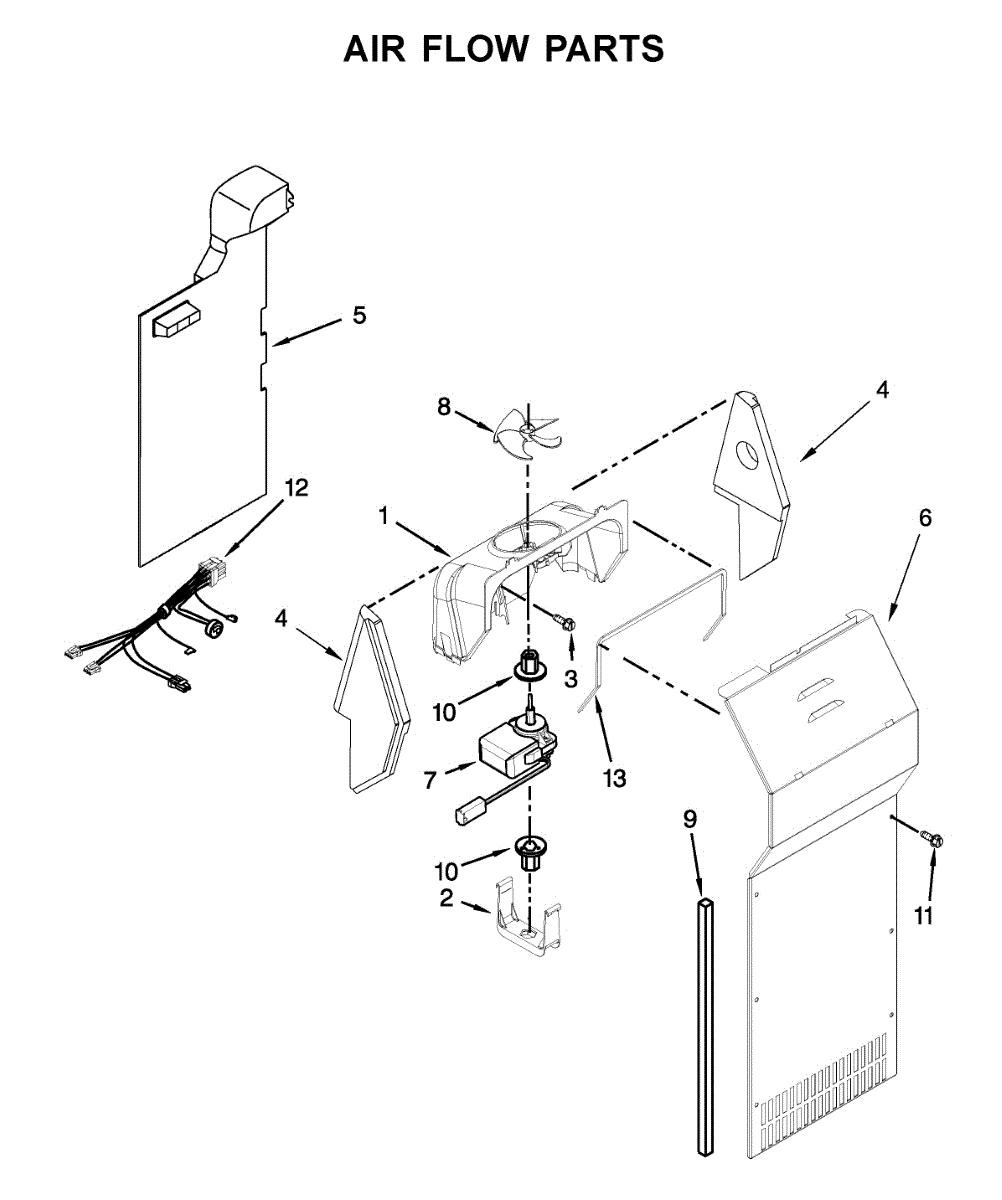 AIR FLOW PARTS

5

8

4

12

1

6

4

3

10

13

7

9

10

2

11