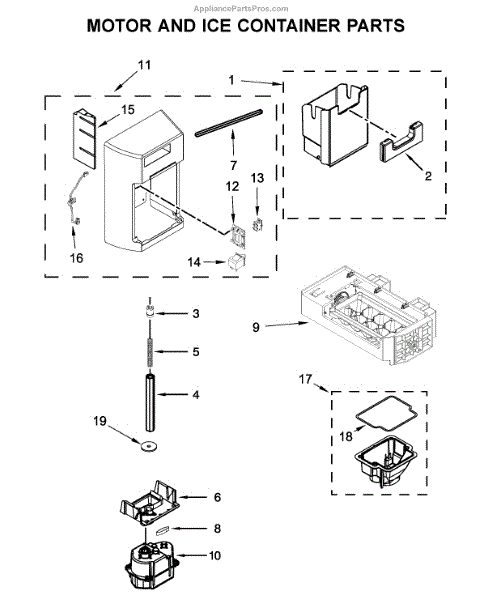 AppliancePartsPros.com

MOTOR AND ICE CONTAINER PARTS

11
1
15
7
2
12
13
16
14
3
9
5
4
17
19
18
6
8
10