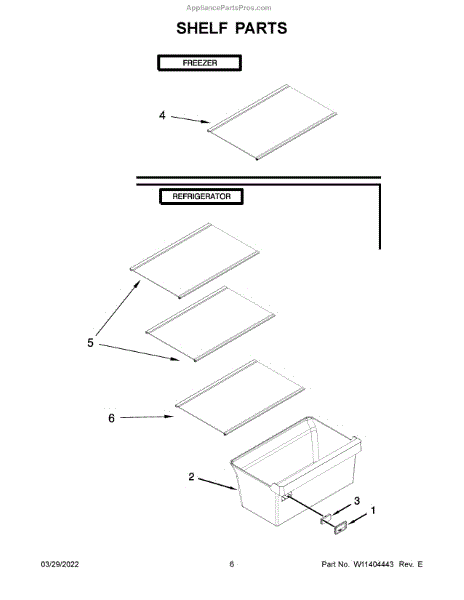 AppliancePartsPros.com

SHELF PARTS

FREEZER

4

REFRIGERATOR

5

6

2

3

1

03/29/2022

6

Part No. W11404443 Rev. E