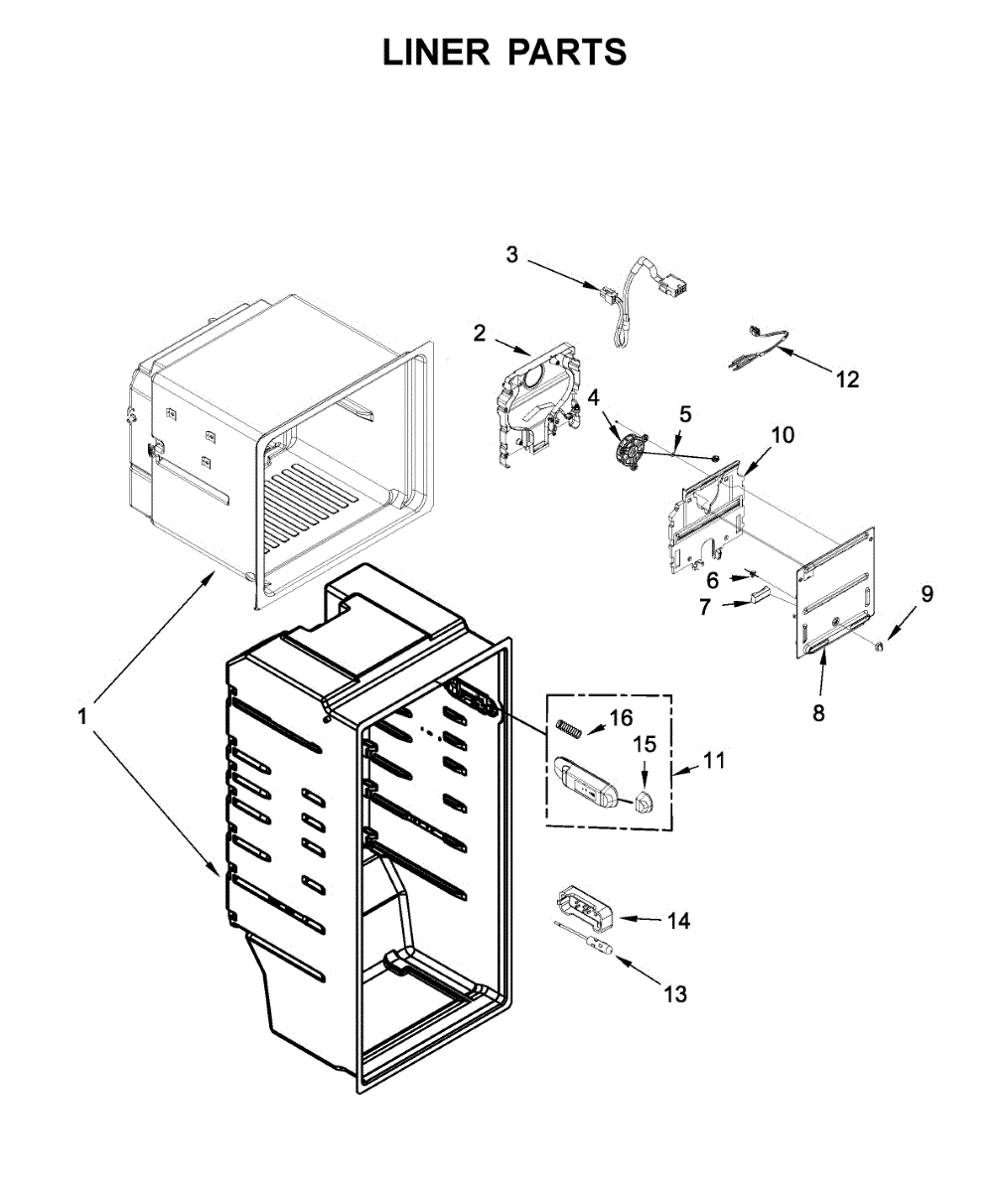 LINER PARTS

3
2
12
4
5
10
6
7
9
8
1
16
15
11
14
13