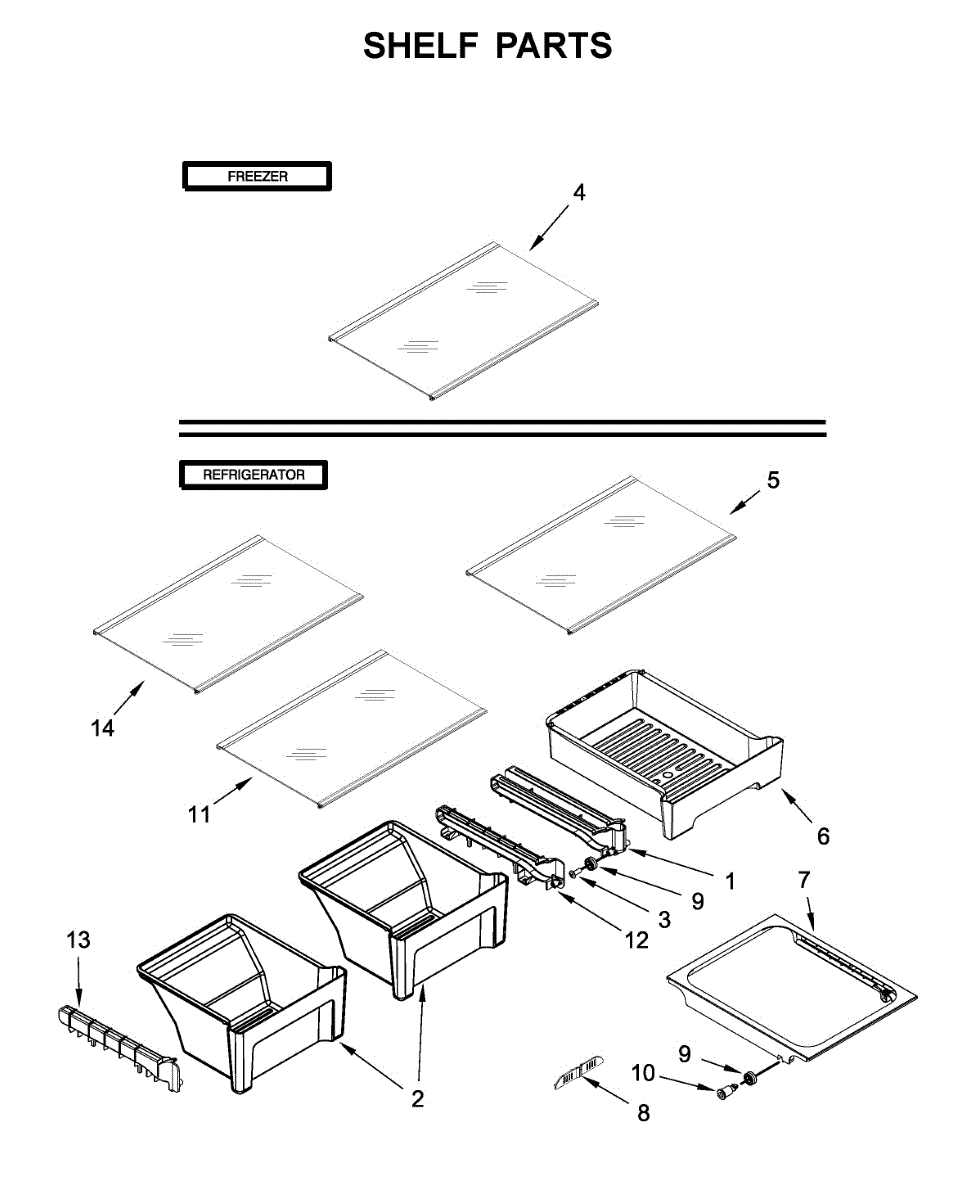 SHELF PARTS

FREEZER

4

REFRIGERATOR

5

14

11

6

1

9

3

12

7

13

2

9

10

8