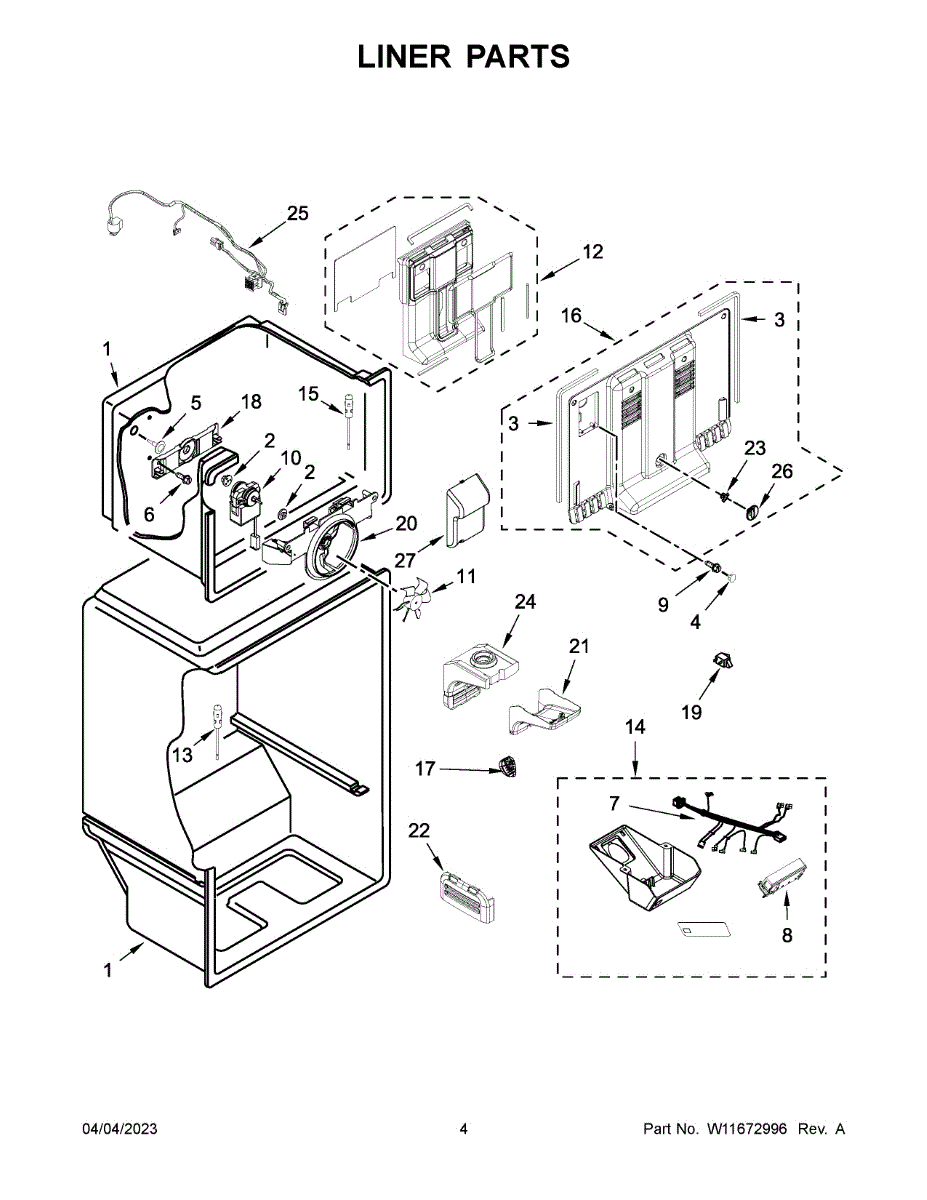 LINER PARTS

25
12
16
3
1
5
18
15
3
2
10
2
23
26
6
20
27
11
9
4
24
21
19
13
14
17
7
22
8
1

04/04/2023
4
Part No. W11672996 Rev. A