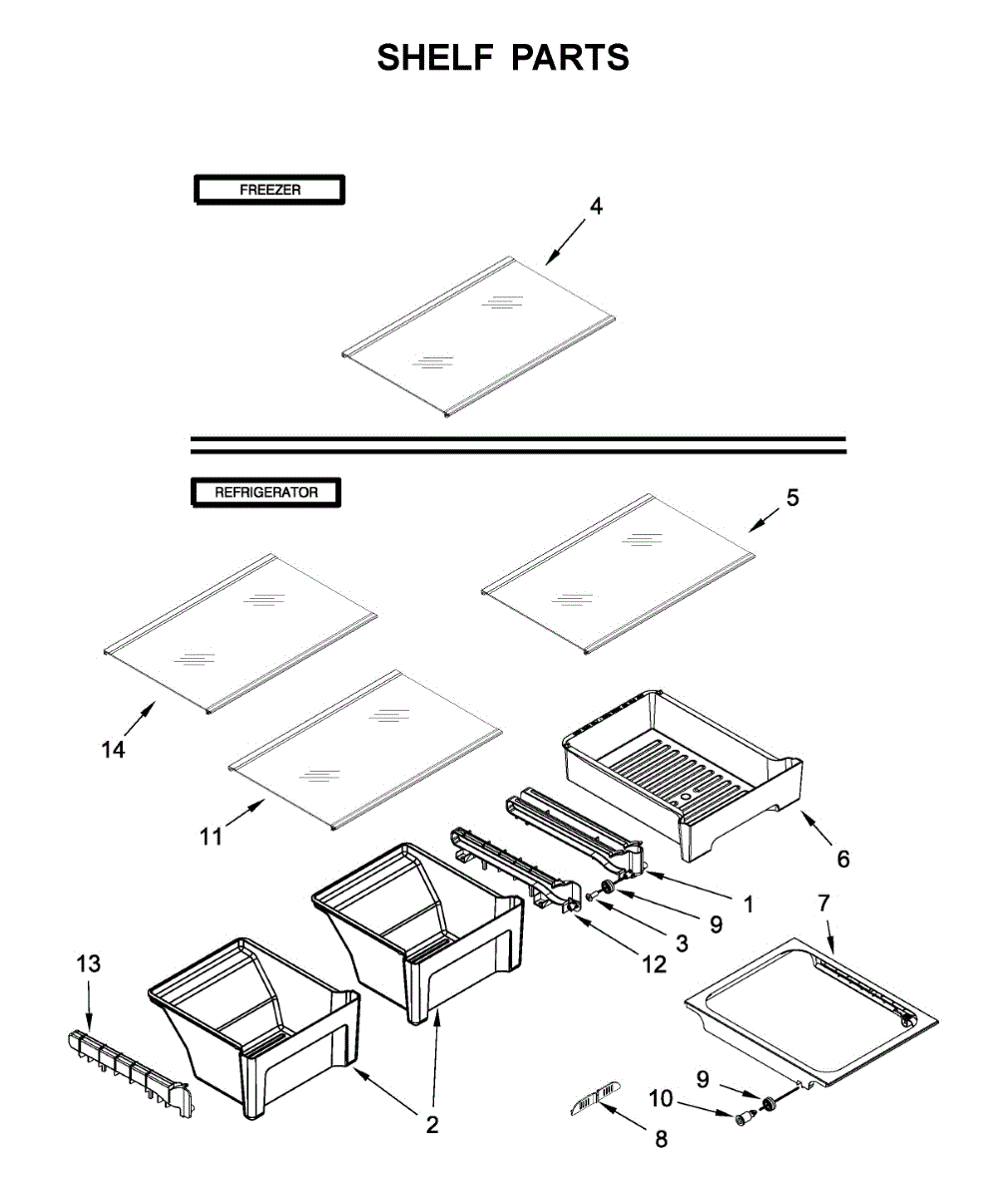 SHELF PARTS

FREEZER

4

REFRIGERATOR

5

14

11

6

1

9

3

12

7

13

2

9

10

8