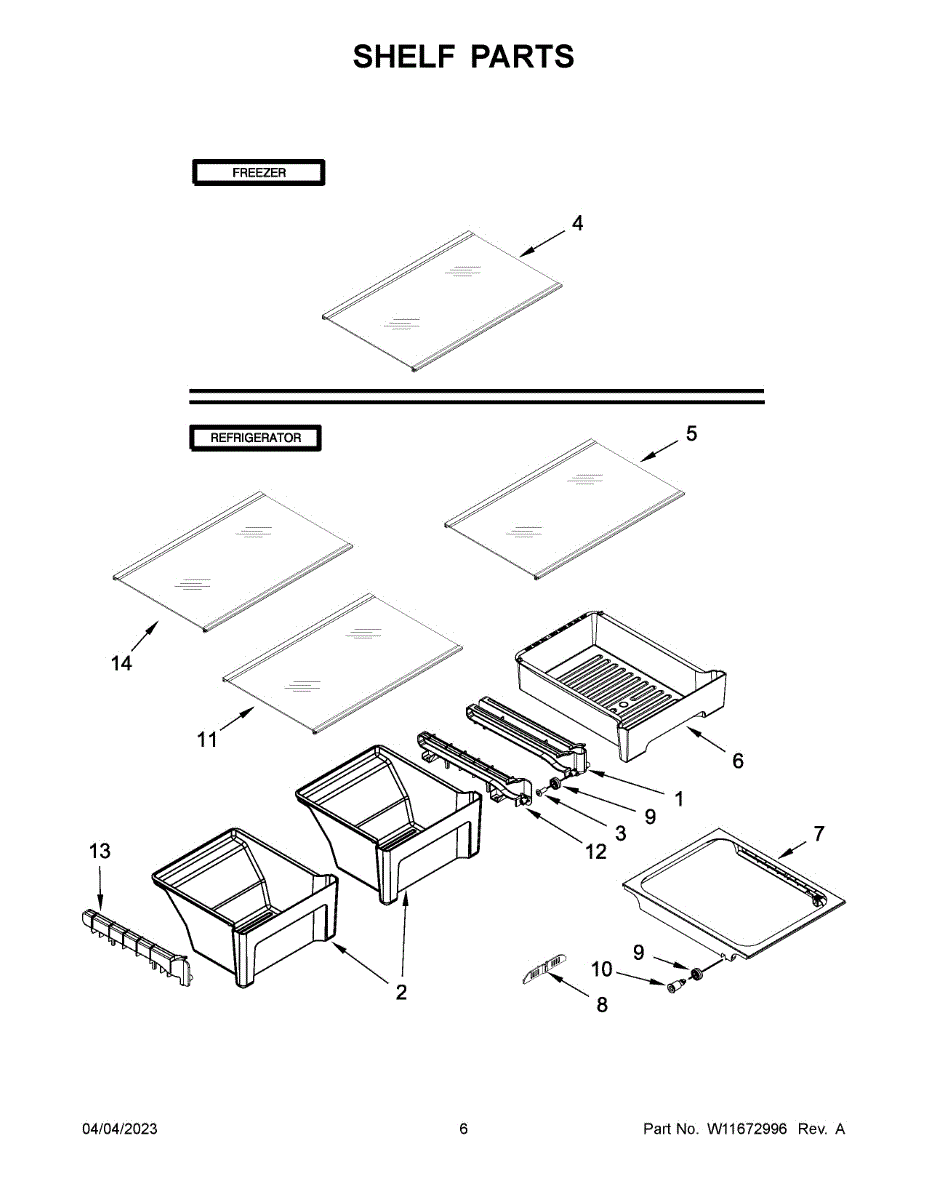 SHELF PARTS

FREEZER

4

REFRIGERATOR

5

14

11

6

1

9

3

12

7

13

2

9

10

8

04/04/2023

6

Part No. W11672996 Rev. A