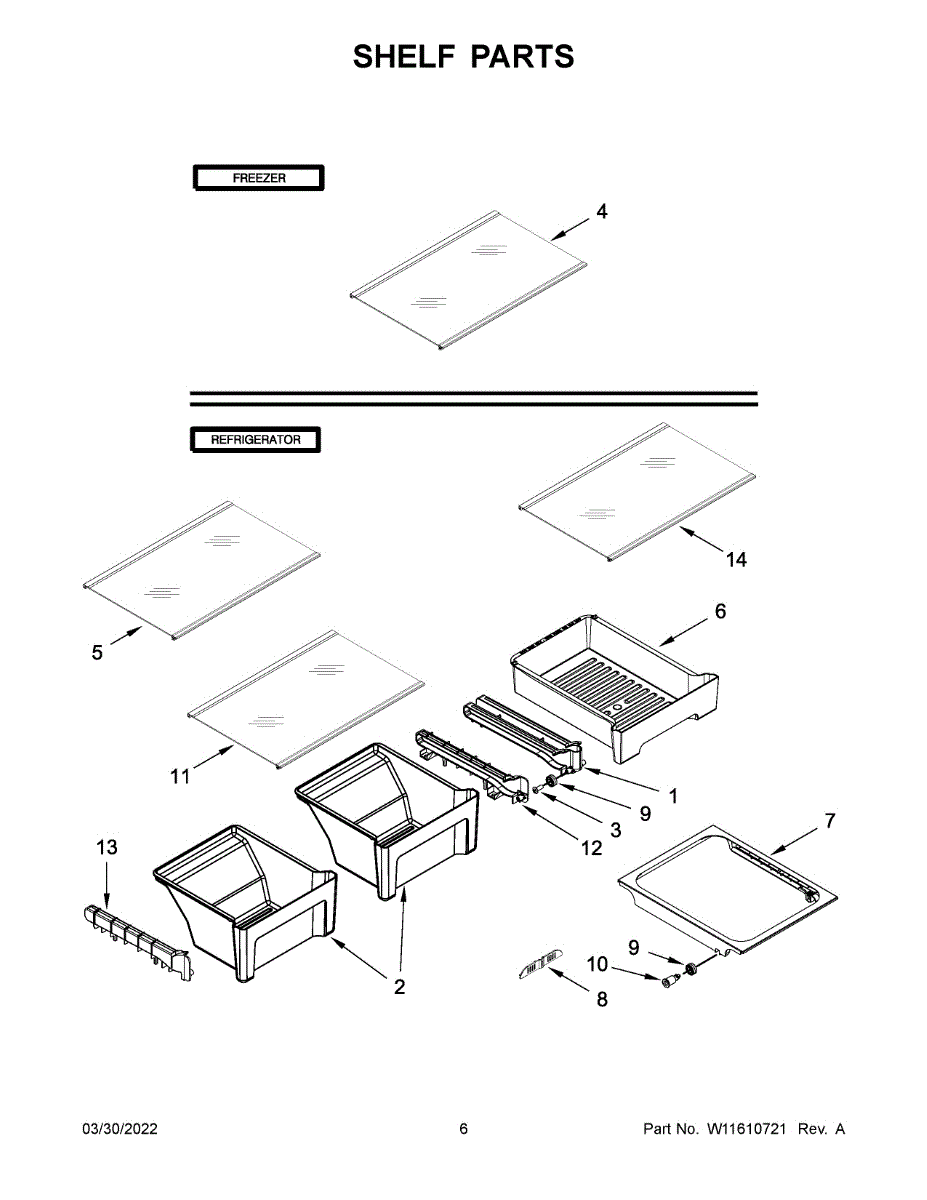 SHELF PARTS

FREEZER

4

REFRIGERATOR

14

5

6

11

1

9

3

12

7

13

2

9

10

8

03/30/2022

6

Part No. W11610721 Rev. A