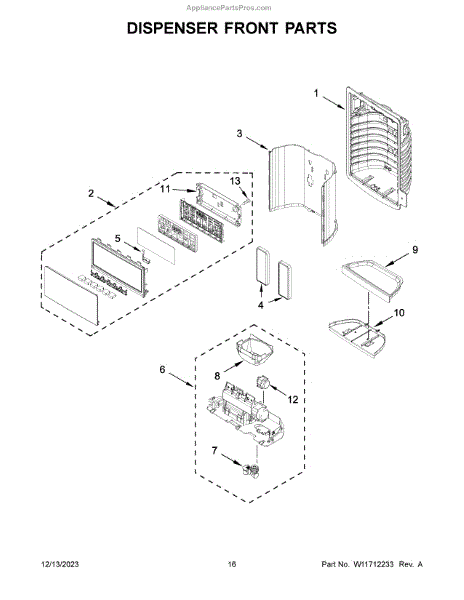 AppliancePartsPros.com

DISPENSER FRONT PARTS

1

3

2

11

13

5

9

4

10

6

8

12

7

12/13/2023

16

Part No. W11712233 Rev. A