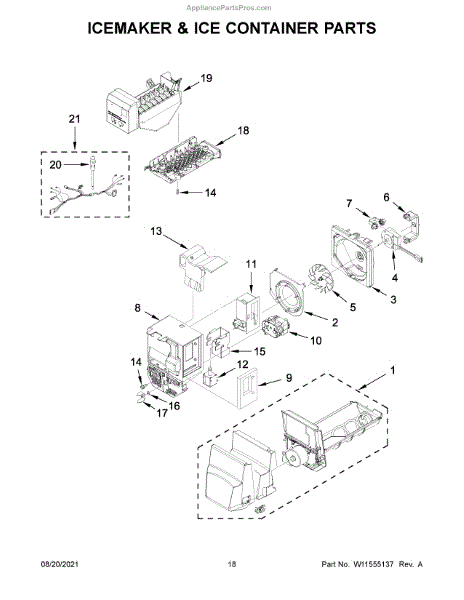 AppliancePartsPros.com

ICEMAKER & ICE CONTAINER PARTS

19
21
18
20
14
7
6
13
11
4
5
3
8
2
10
15
14
12
9
1
16
17

08/20/2021

18

Part No. W11555137 Rev. A