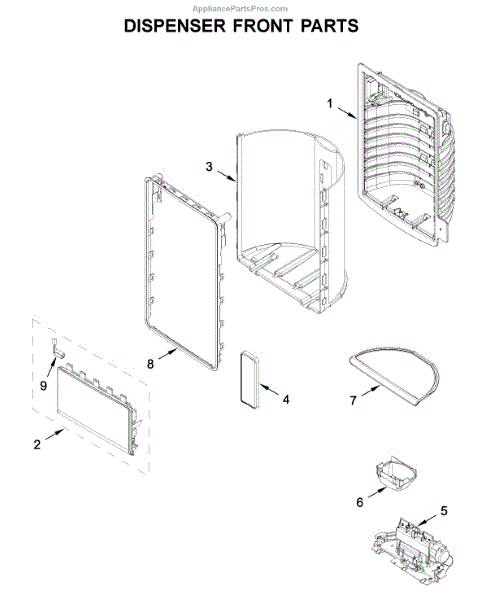 AppliancePartsPros.com

DISPENSER FRONT PARTS

1

3

8

9

2

4

7

6

5