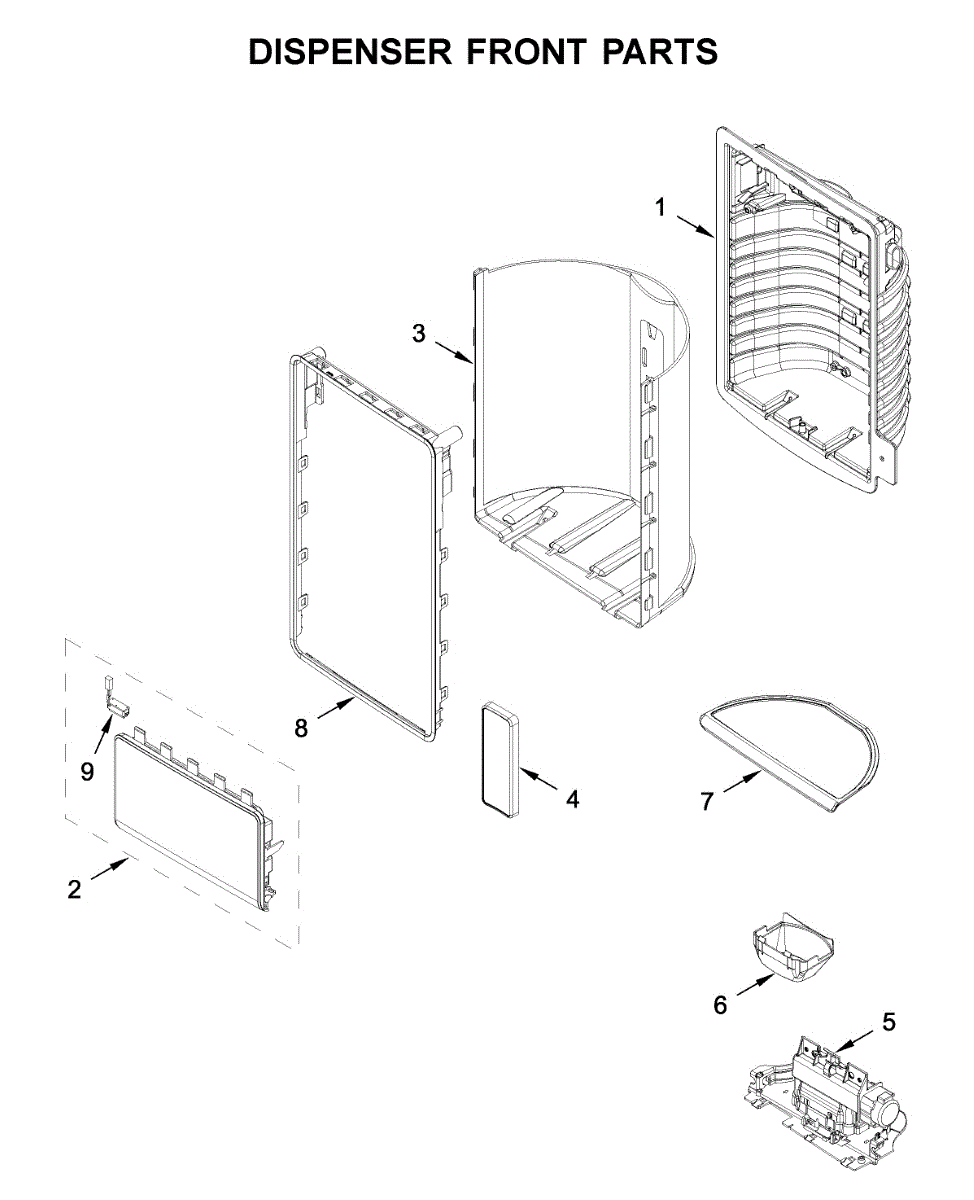 DISPENSER FRONT PARTS

1

3

8

9

2

4

7

6

5