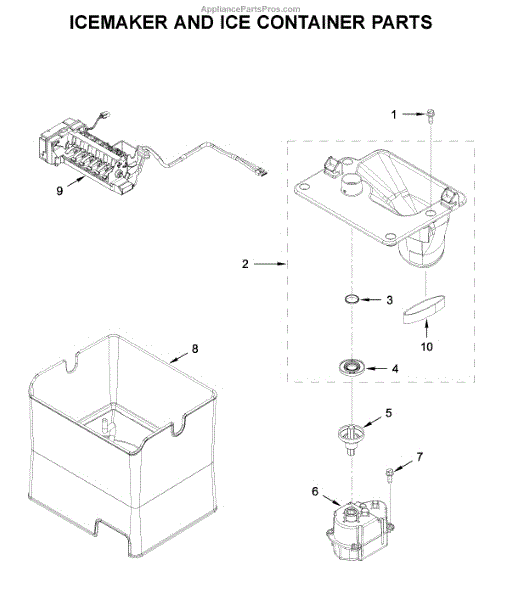 AppliancePartsPros.com
ICEMAKER AND ICE CONTAINER PARTS

1
9
2
3
10
8
4
5
7
6