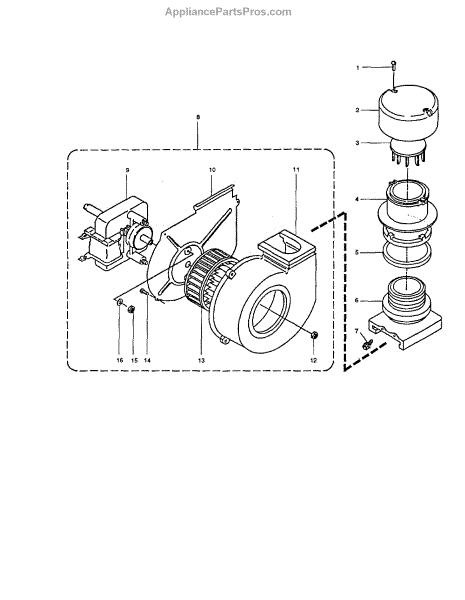 AppliancePartsPros.com

1
2
3
8
9
10
11
4
5
6
7
16
15
14
13
12