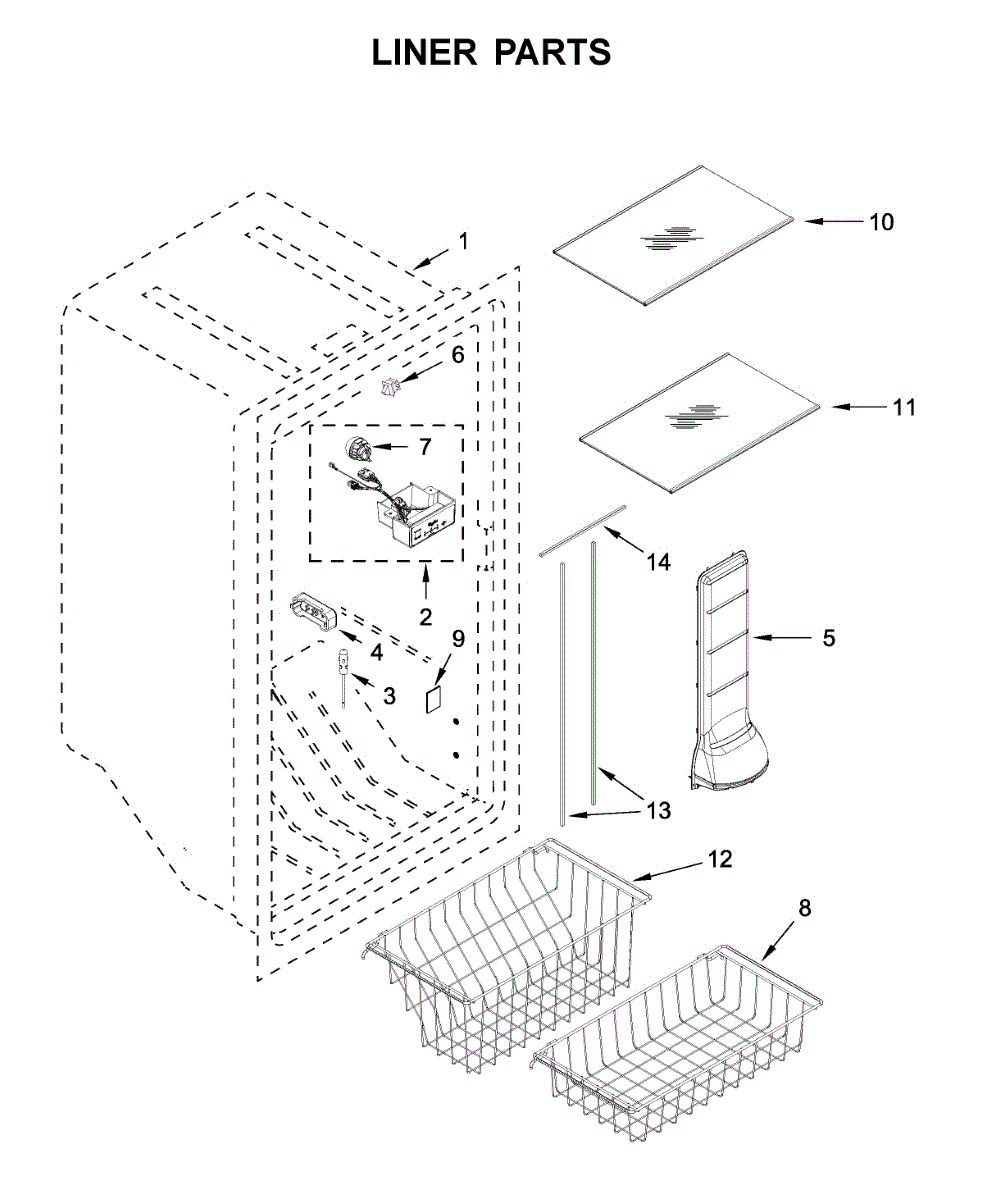 LINER PARTS

1
10
6
11
7
14
2
5
4
9
3
13
12
8