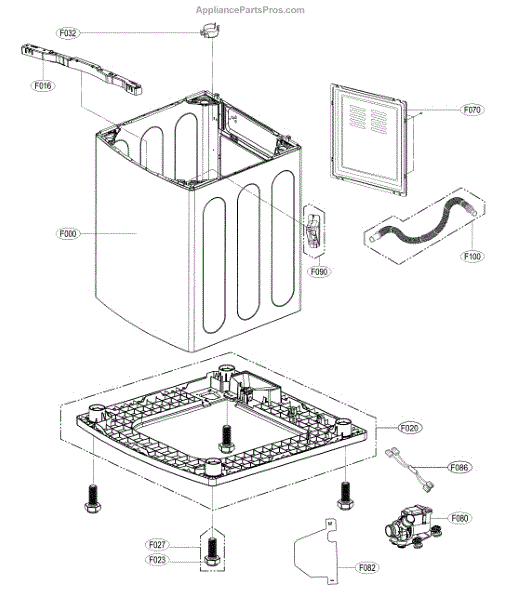 AppliancePartsPros.com

F032

F016

F070

F000

F090

F100

F020

F086

F080

F027

F023

F082