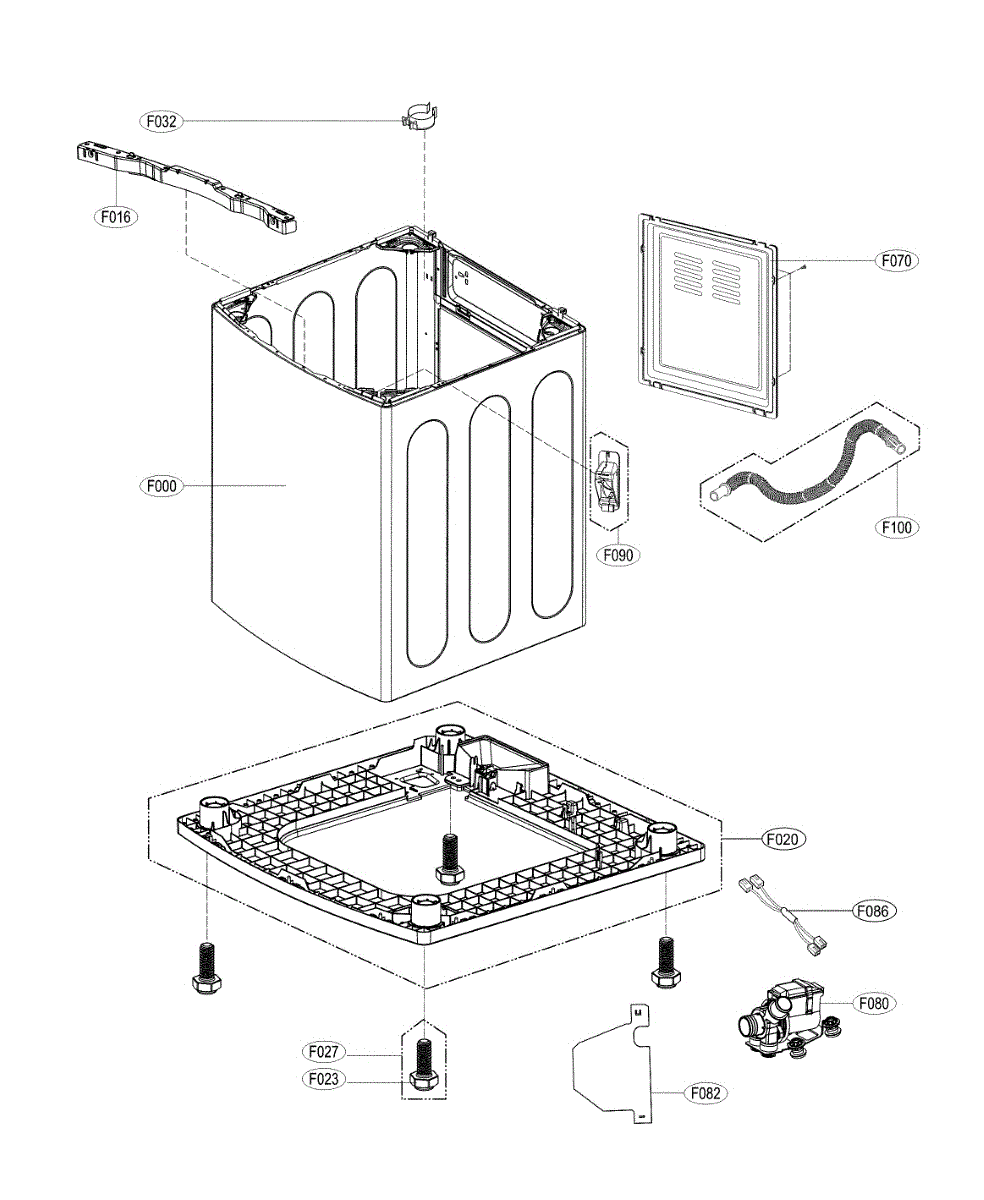 F032

F016

F070

F000

F090

F100

F020

F086

F080

F027

F023

F082