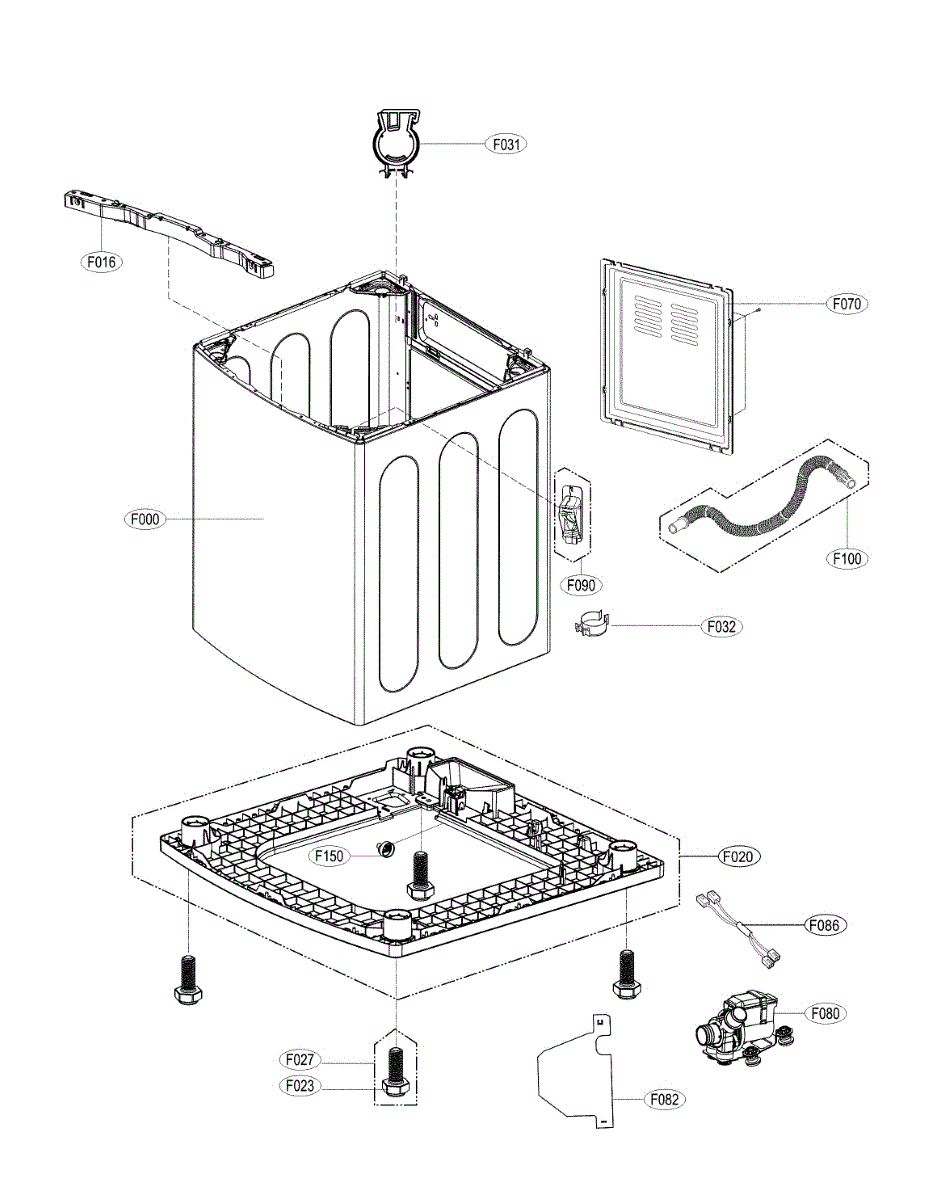 F031

F016

F070

F000

F090

F100

F032

F150

F020

F086

F080

F027

F023

F082