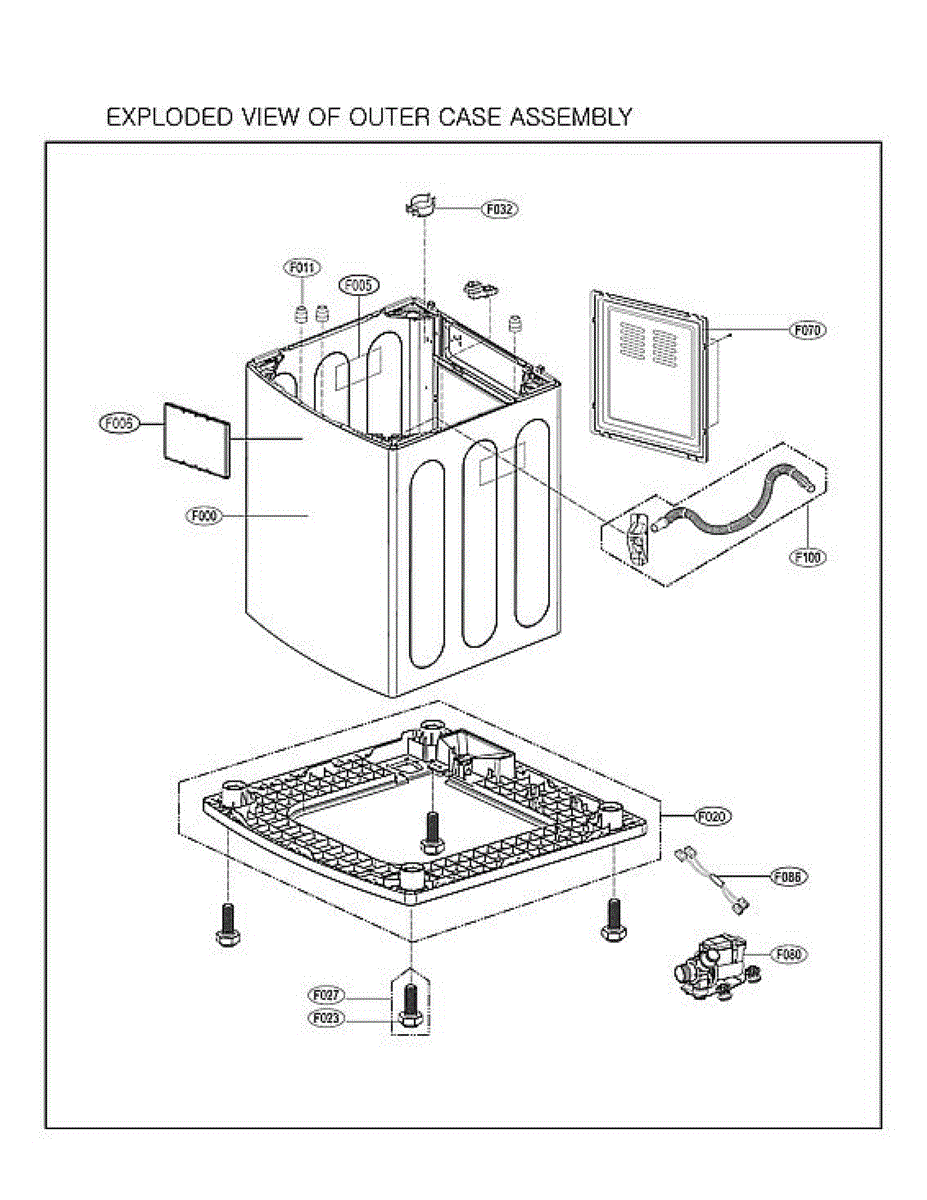 EXPLODED VIEW OF OUTER CASE ASSEMBLY

F032

F011

F005

F070

F005

F000

F100

F020

F086

F080

F027

F023