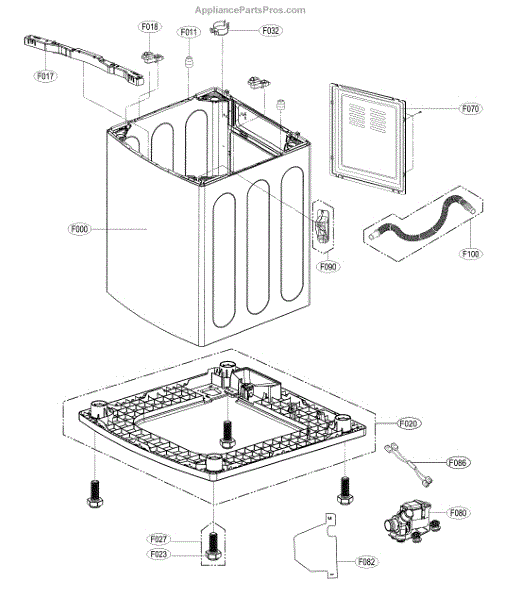 AppliancePartsPros.com

F018
F011
F032
F017
F070
F000
F090
F100
F020
F086
F080
F027
F023
F082