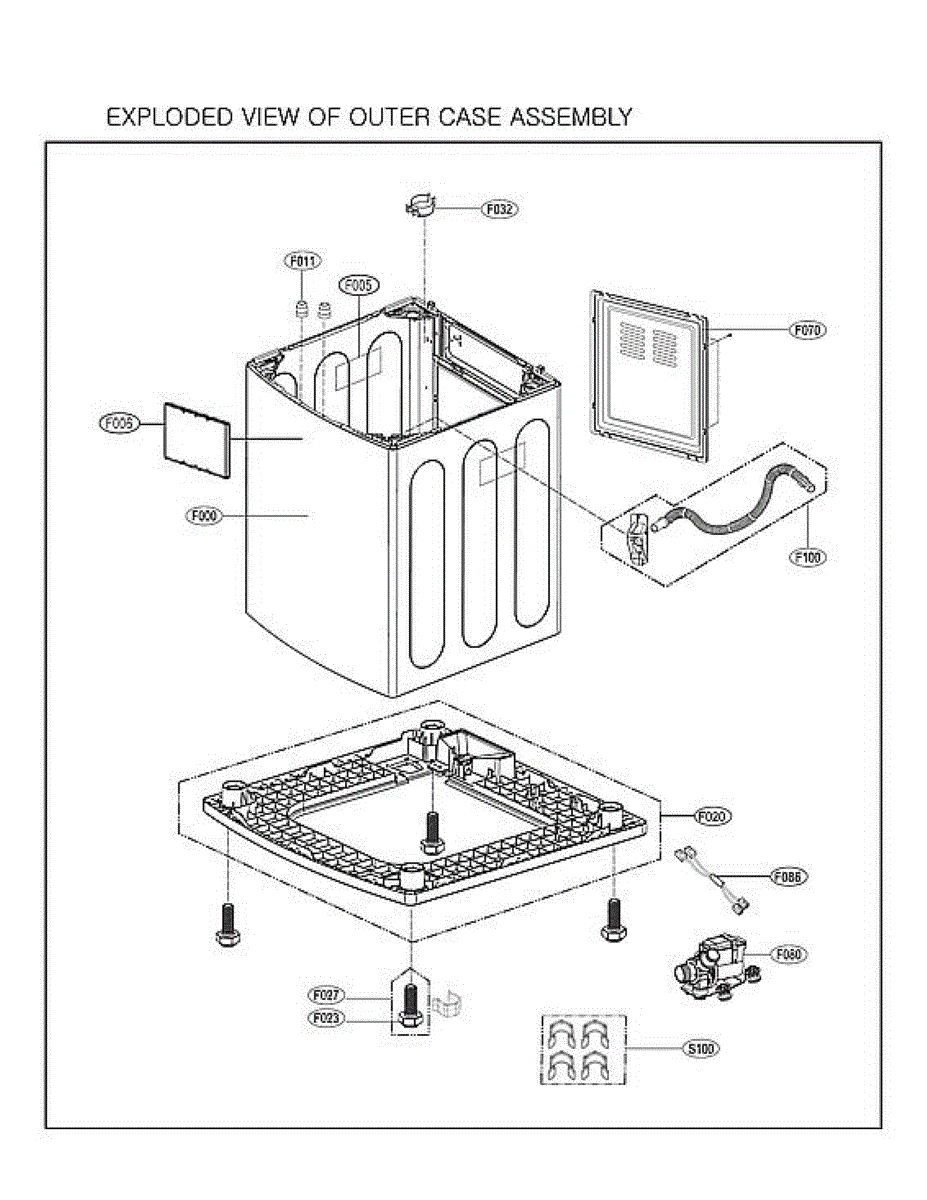 EXPLODED VIEW OF OUTER CASE ASSEMBLY

F032
F011
F005
F070
F005
F000
F100
F020
F086
F080
F027
F023
S100