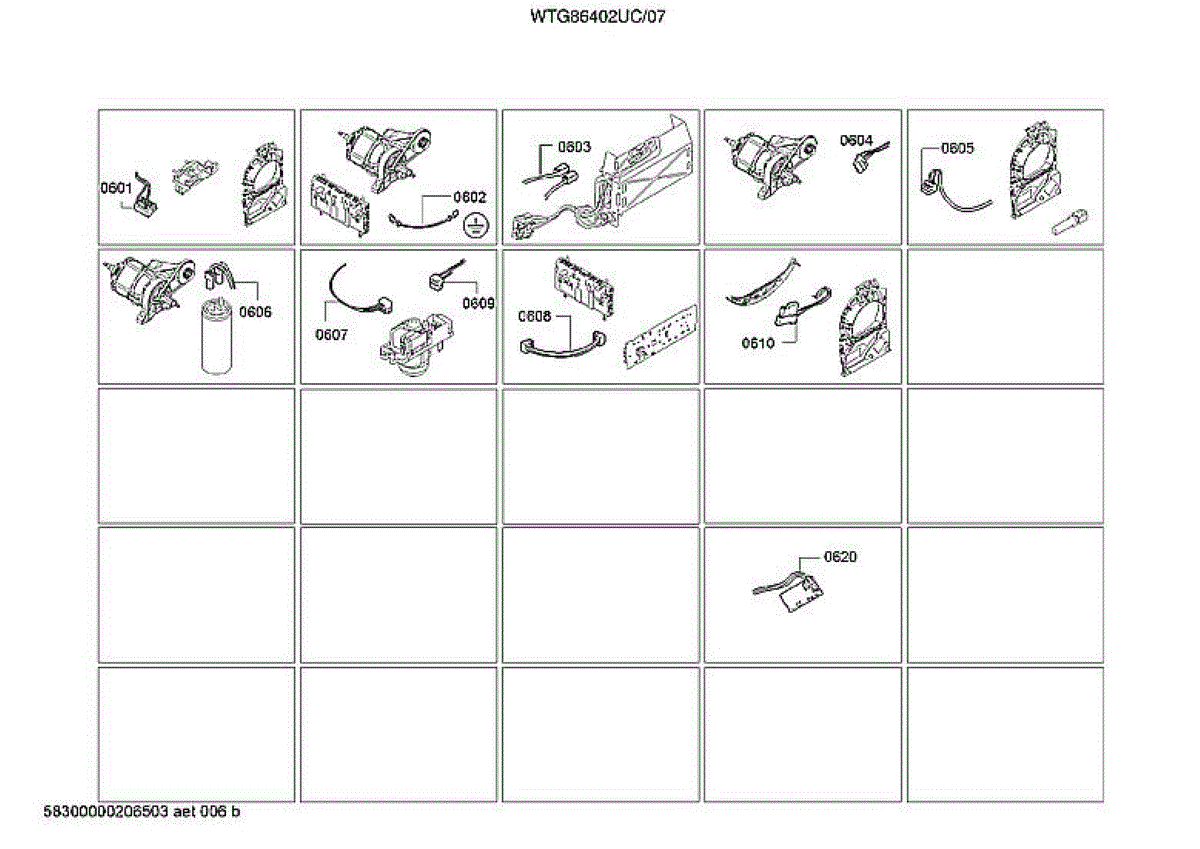 WTG86402UC/07

0601

0602

0603

0604

0605

0606

0607

0609

0608

0610

0620

58300000206503 aet 006 b