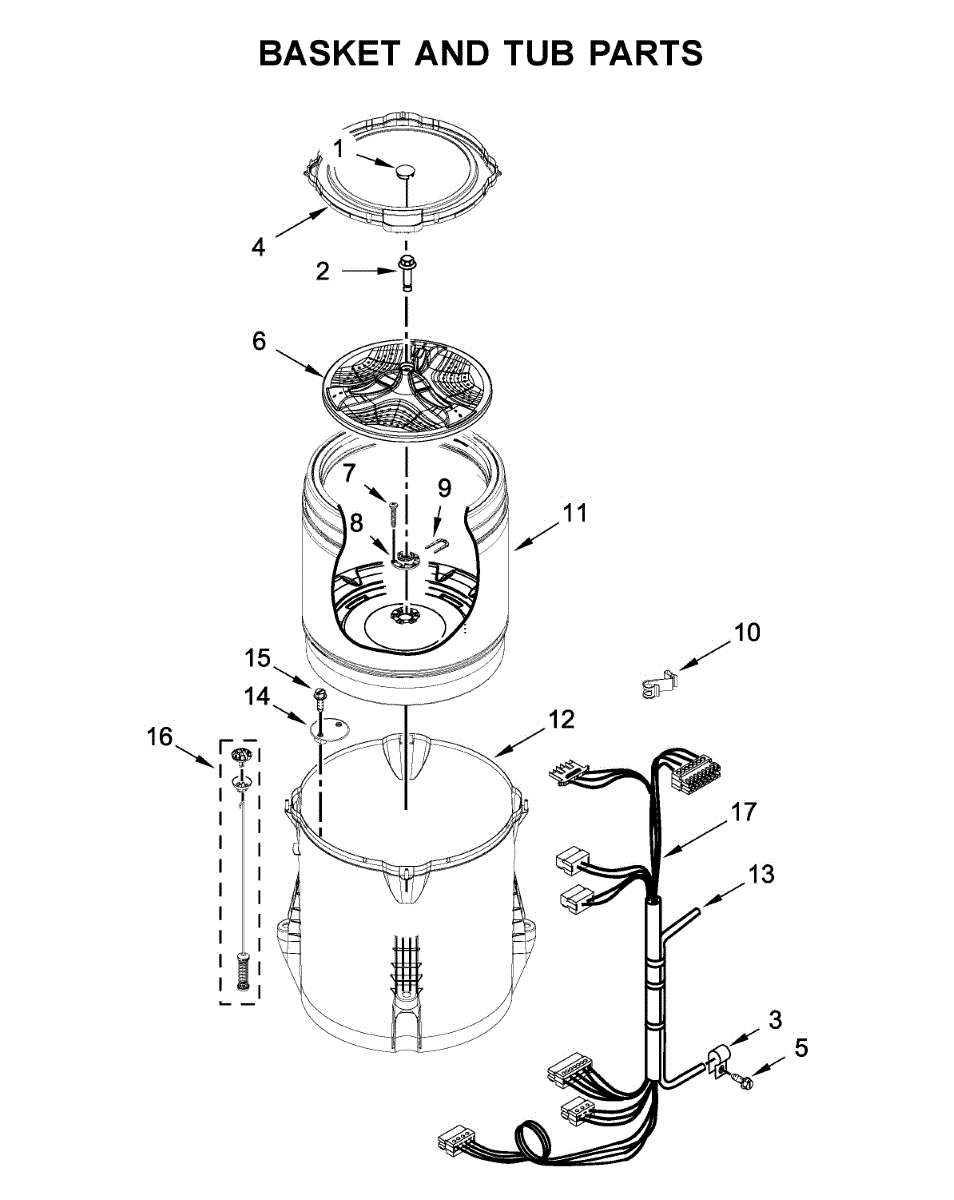 BASKET AND TUB PARTS

1
4
2
6
7
9
8
11
10
15
14
12
16
17
13
3
5