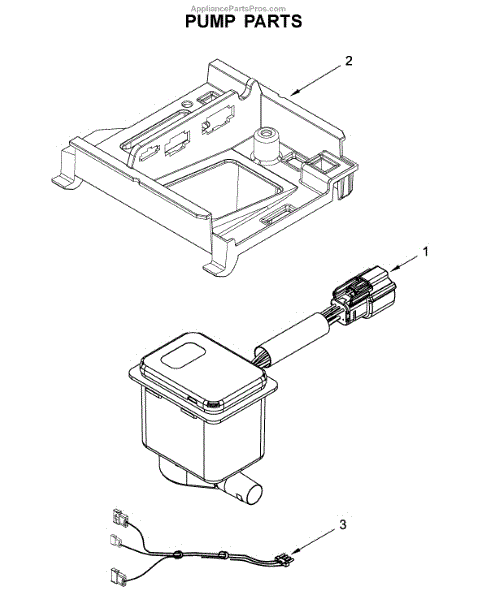 AppliancePartsPros.com
PUMP PARTS

2

1

3