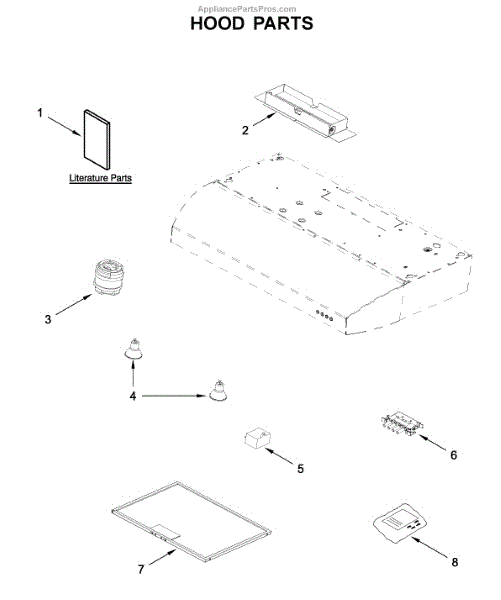 AppliancePartsPros.com
HOOD PARTS

1

Literature Parts

2

3

4

5

6

7

8