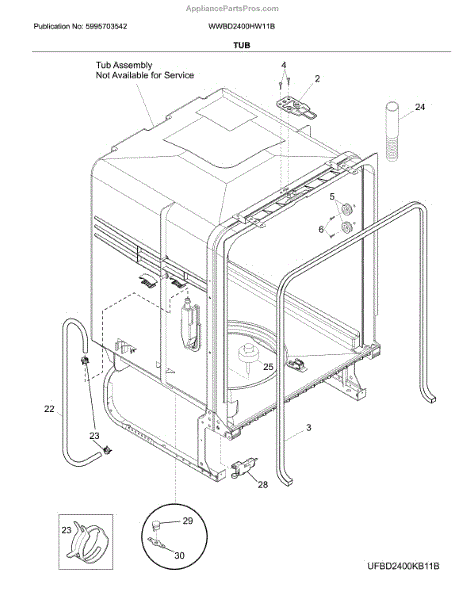 AppliancePartsPros.com

Publication No: 5995703542

WWBD2400HW11B

TUB

Tub Assembly
Not Available for Service

4

2

24

5

6

25

22

23

3

28

23

29

30

UFBD2400KB11B