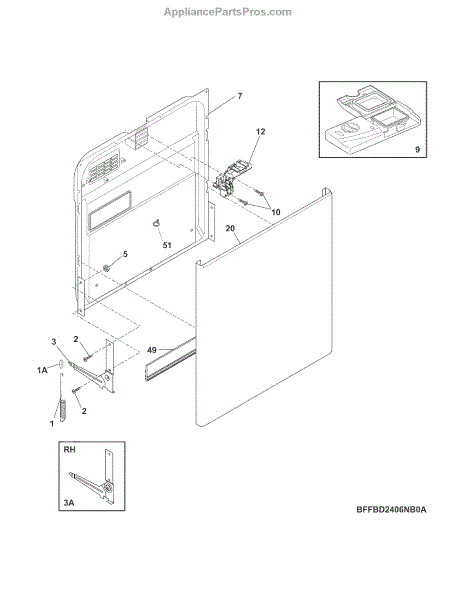 AppliancePartsPros.com

7

12

9

10

20

51

5

3

2

49

1A

2

1

RH

3A

BFFBD2406NB0A