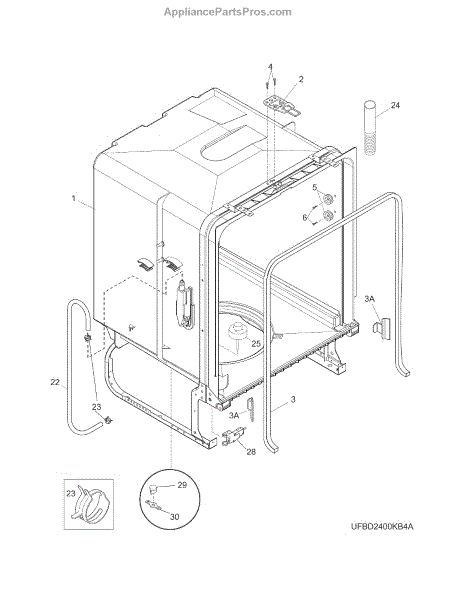 AppliancePartsPros.com

4
2
24
1
5
6
3A
25
22
23
3A
3
28
23
29
30
UFBD2400KB4A